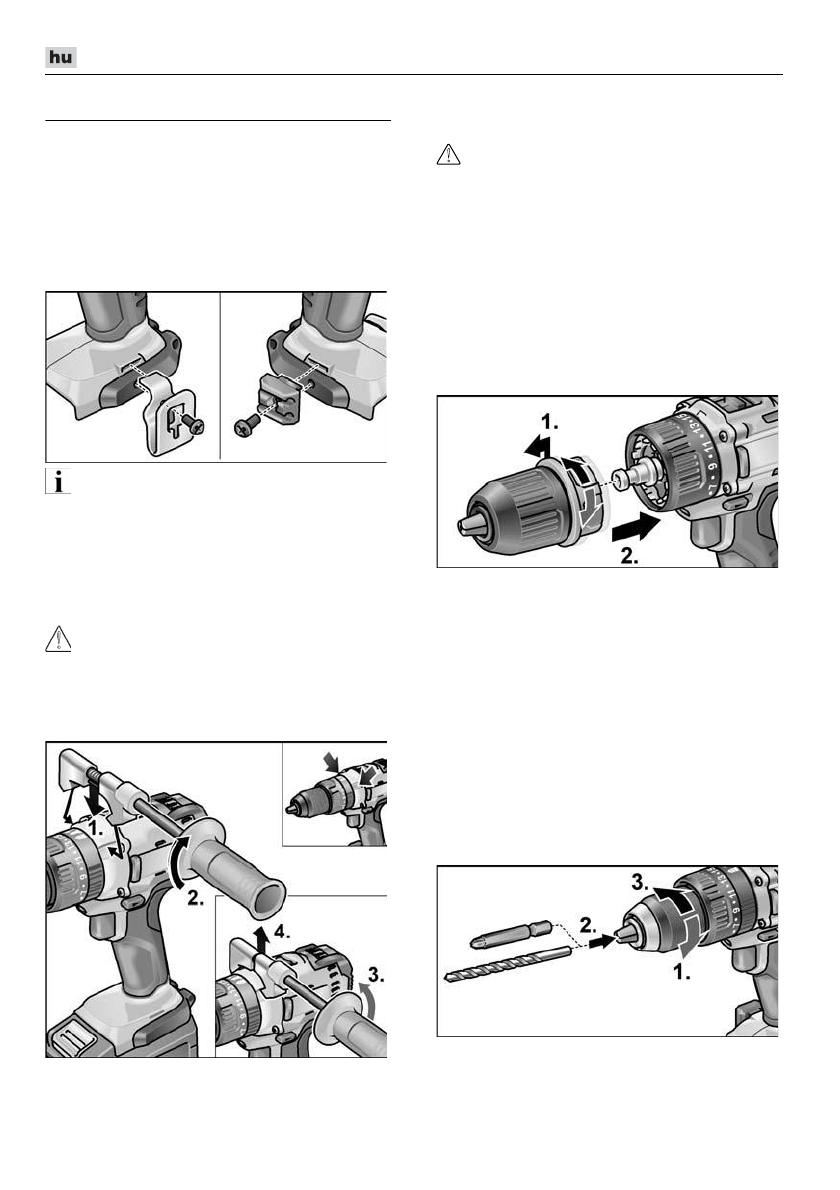 hu

1.

2.

1.

2.

4.

3.

3.

2.

1.