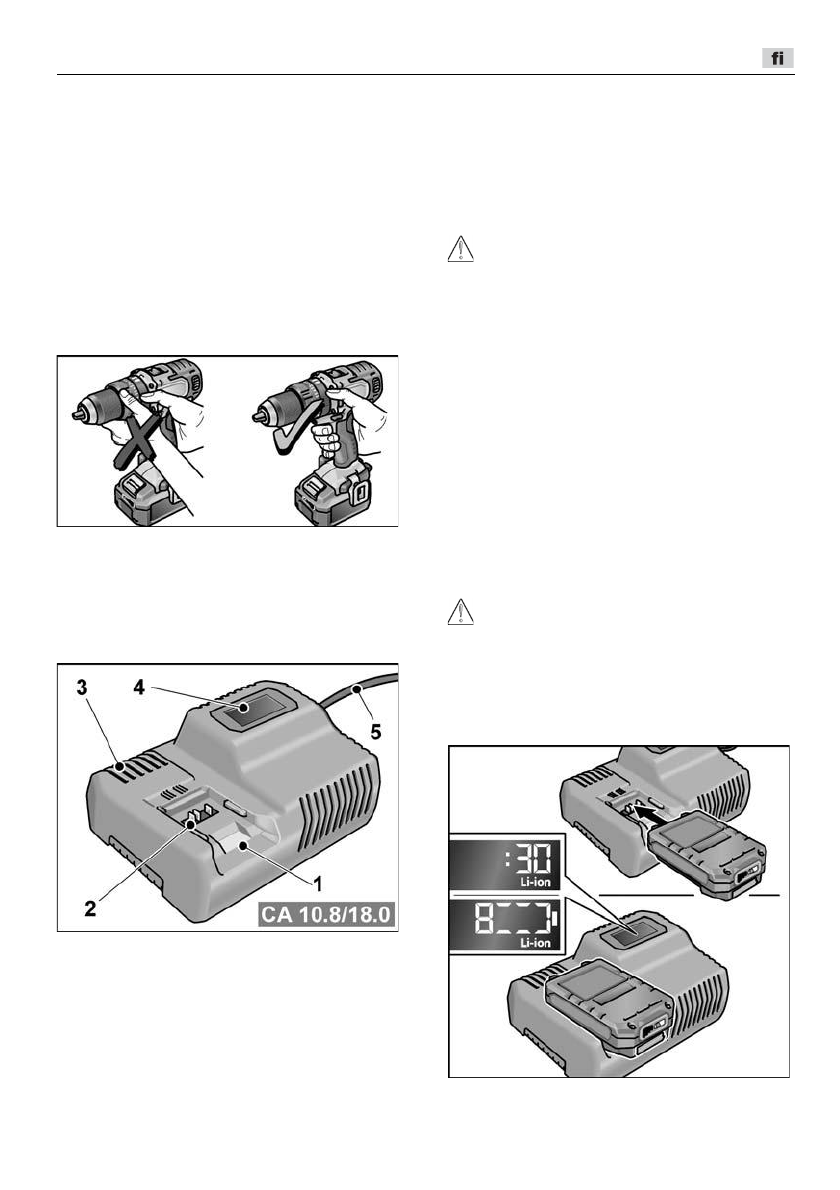 fi

3

4

5

2

1

CA 10.8/18.0

:30
Li-ion

8
Li-ion