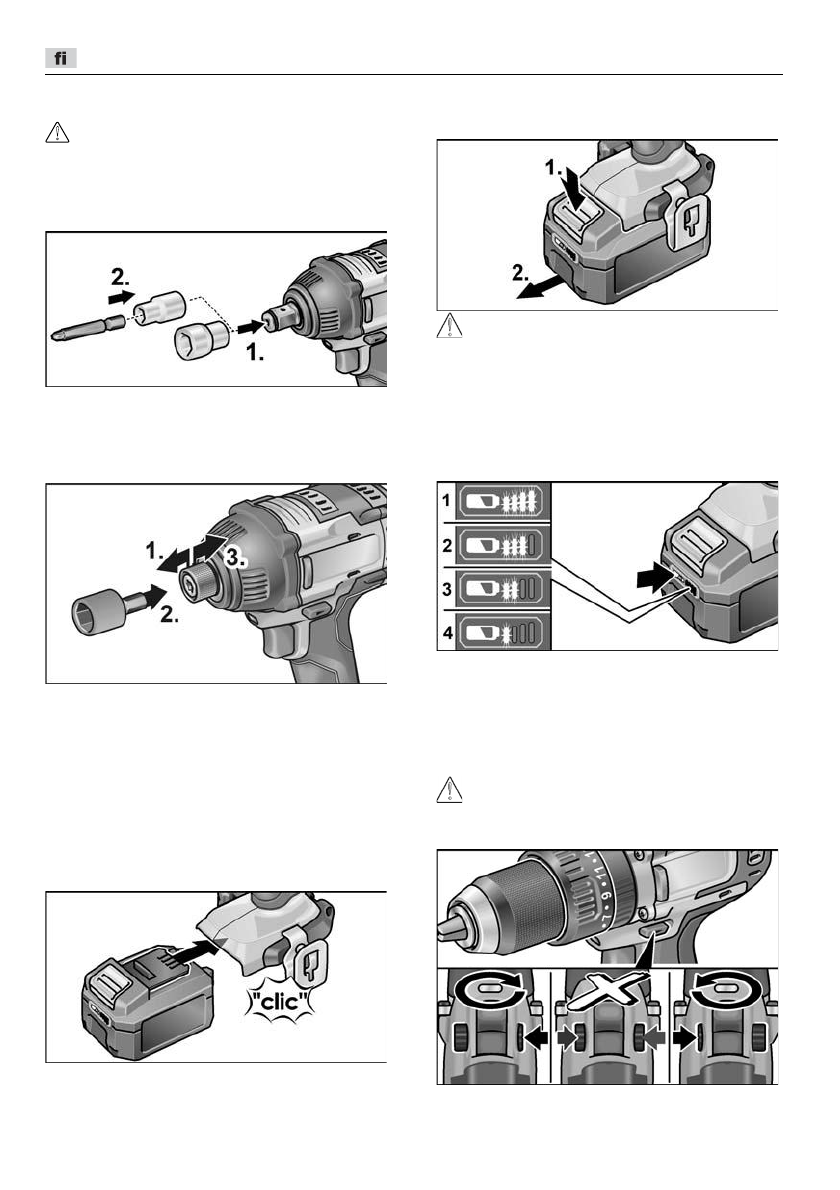 fi

2.

1.

1.

3.

2.

"clic"

1.

2.

1

2

3

4