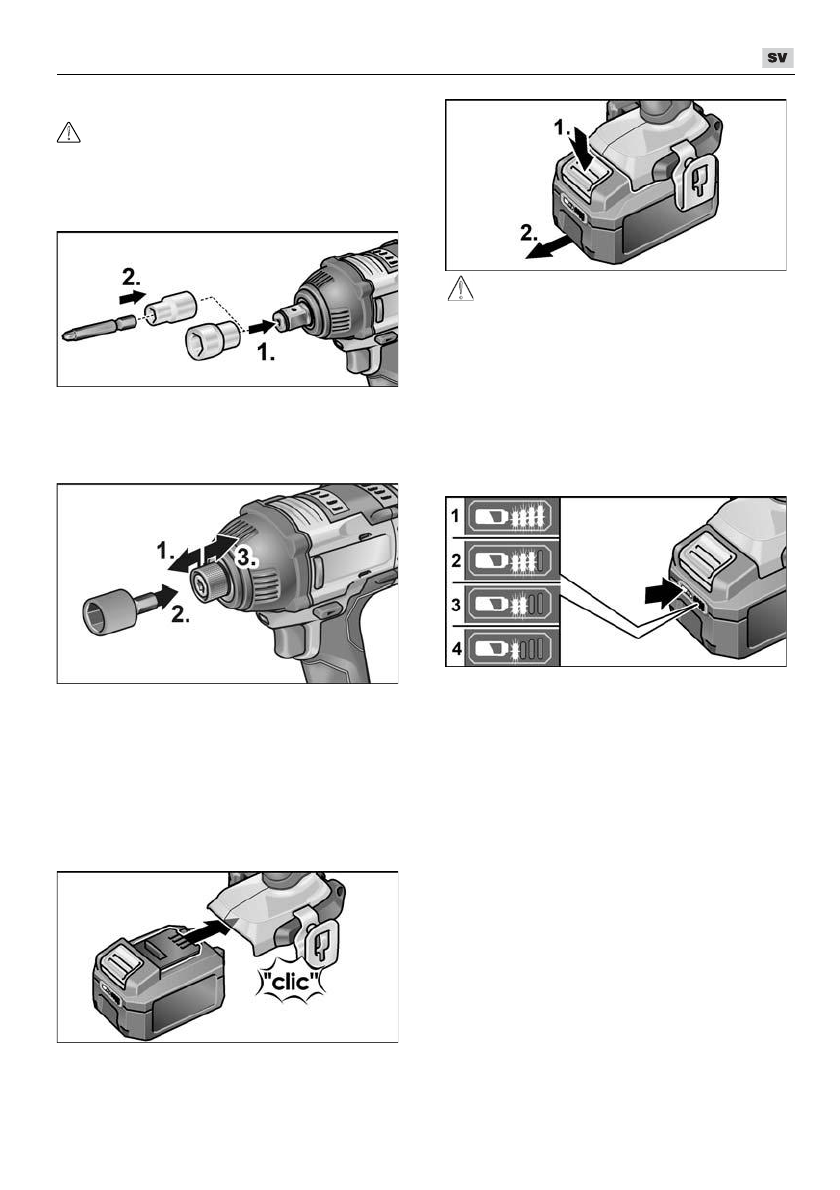 SV

2.

1.

1.

3.

2.

"clic"

1.

2.

1

2

3

4