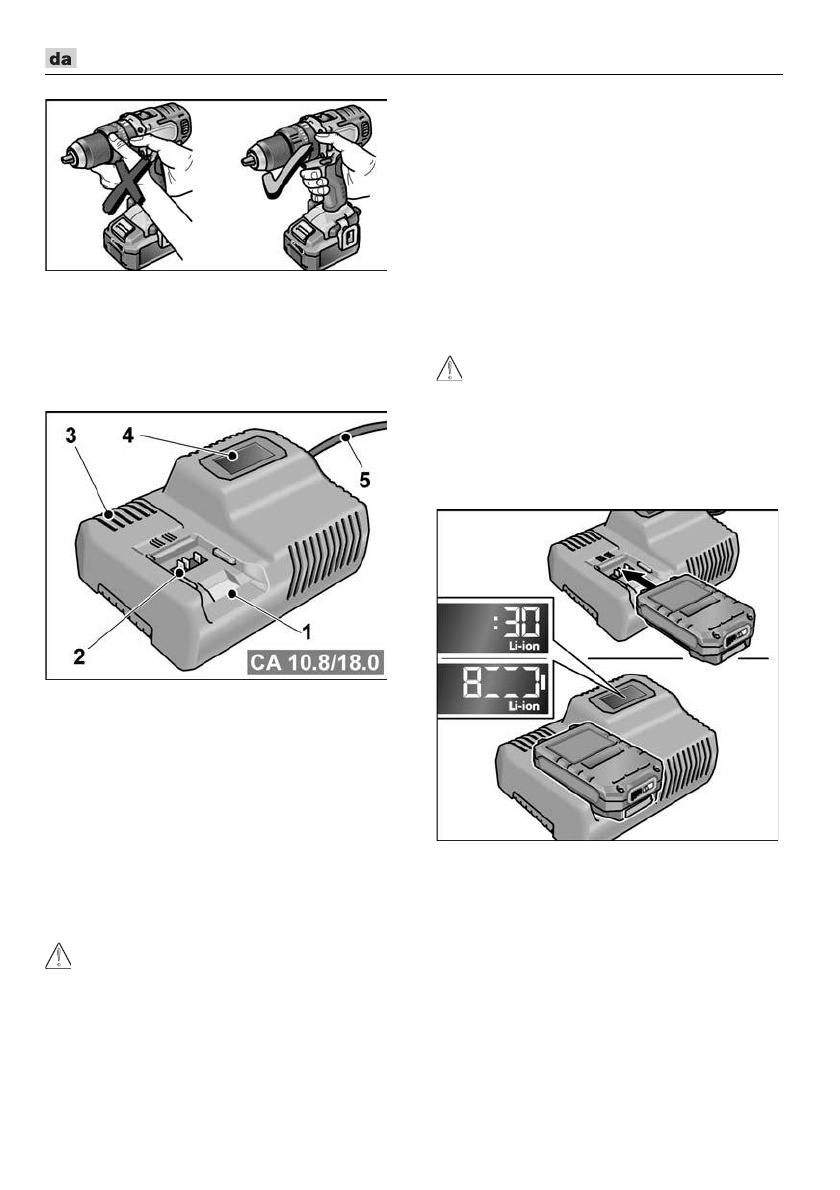 da

3
4
5
2
1
CA 10.8/18.0

:30
Li-ion
8
Li-ion