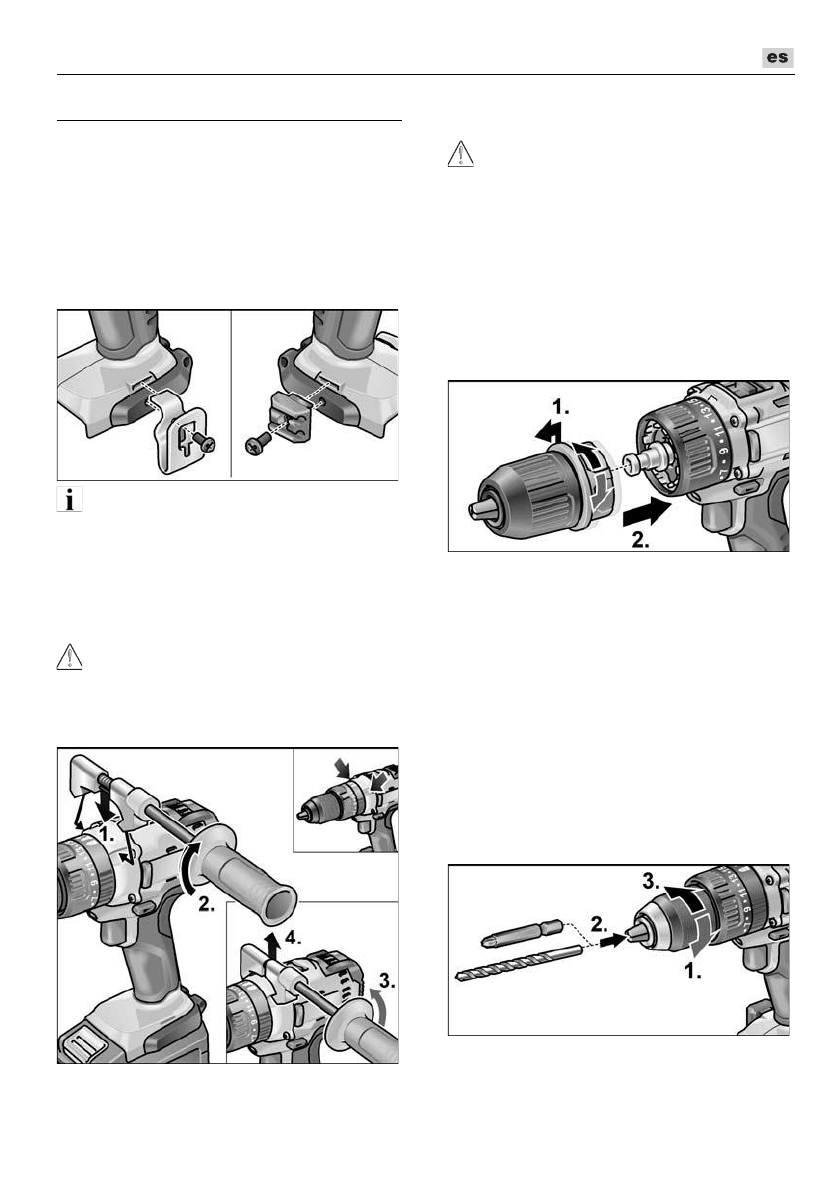 es

1.

2.

1.

2.

4.

3.

3.

2.

1.