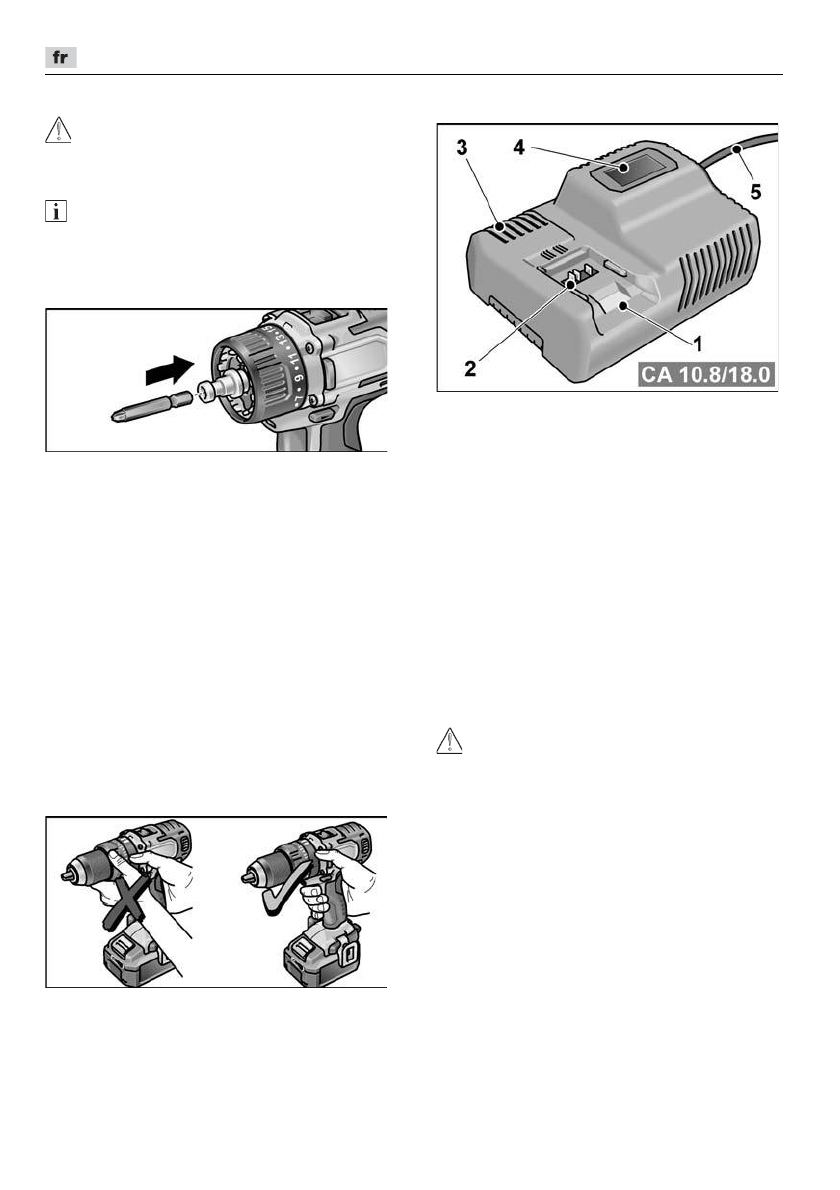 fr

3
4
5
2
1
CA 10.8/18.0