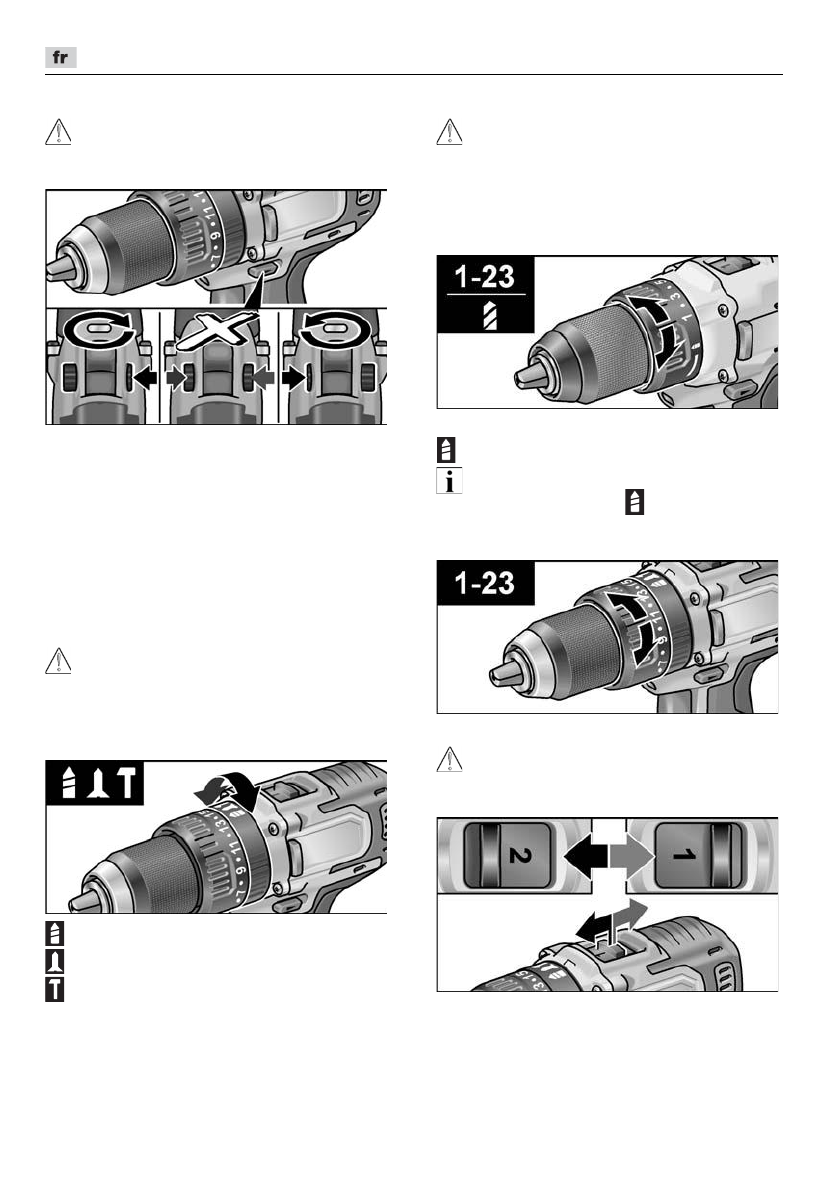 fr

1-23

1-23

2

1