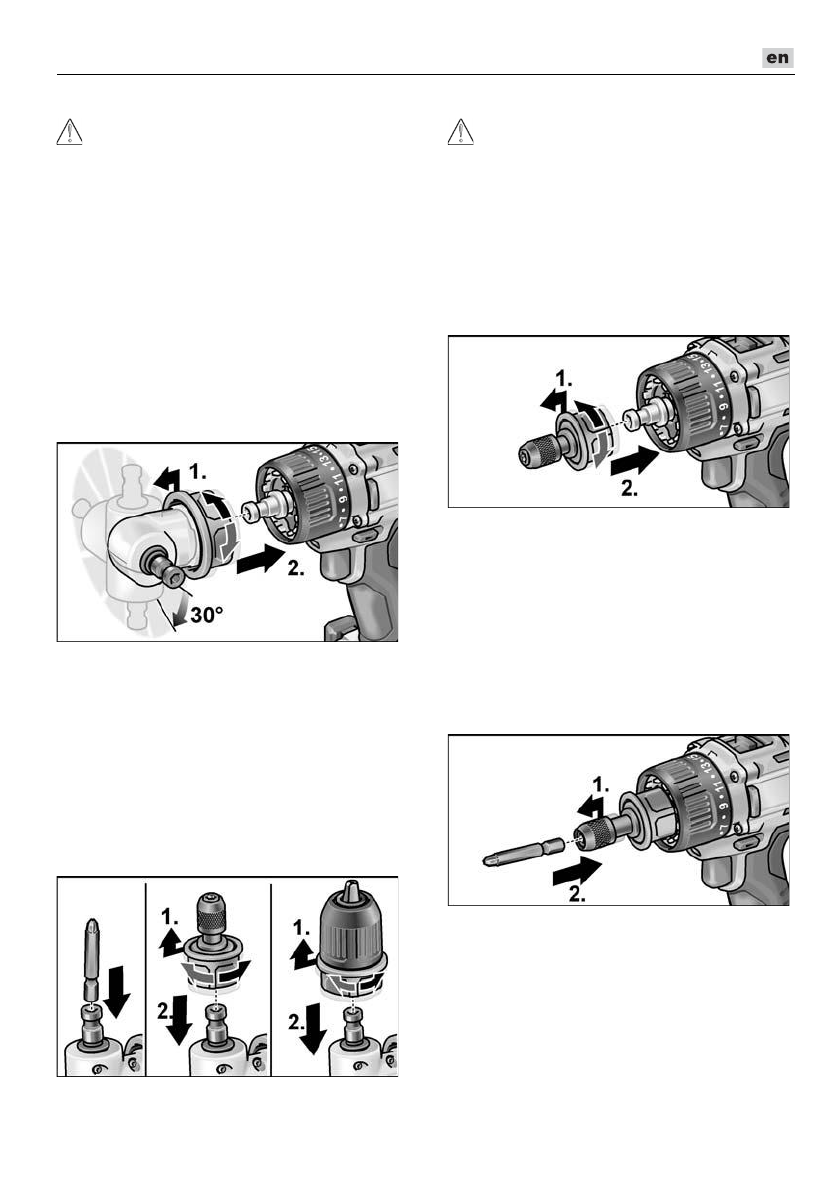 en

1.
2.
30°

1.
2.
1.
2.

1.
2.

1.
2.