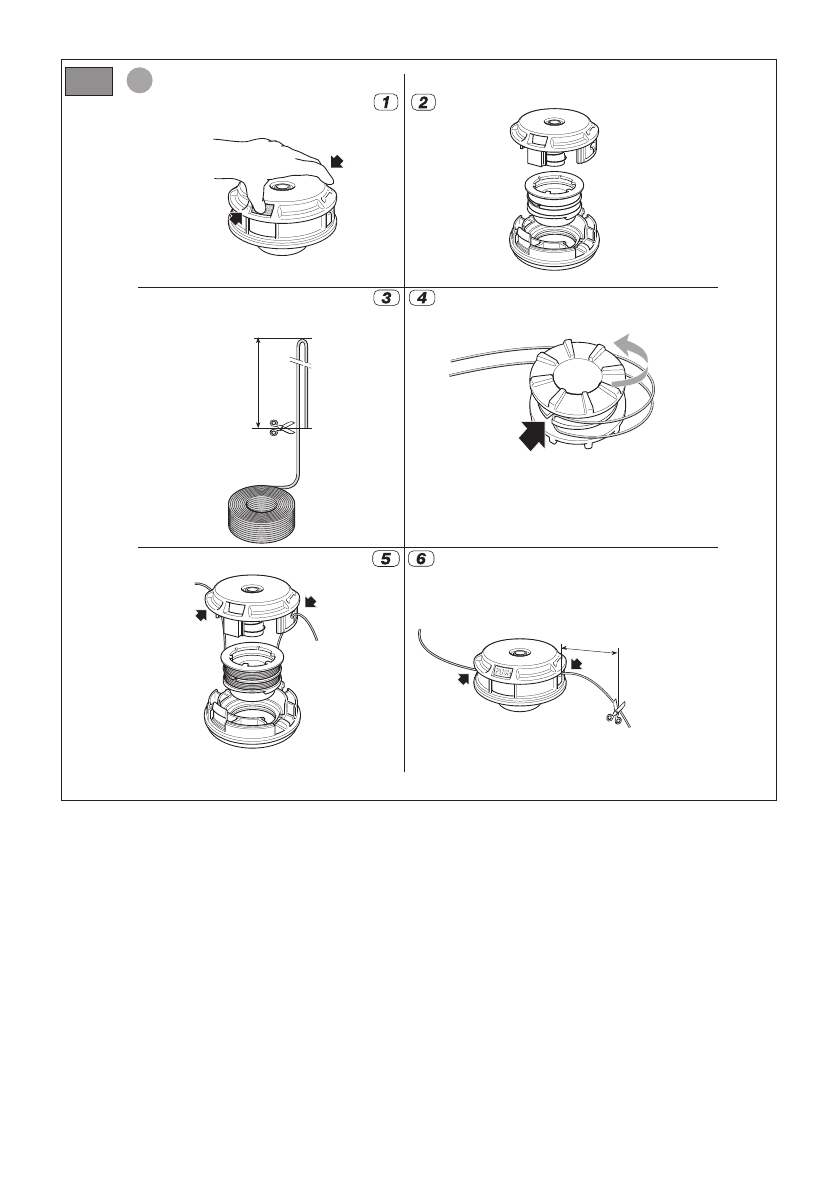 1 2

3 4

5 6