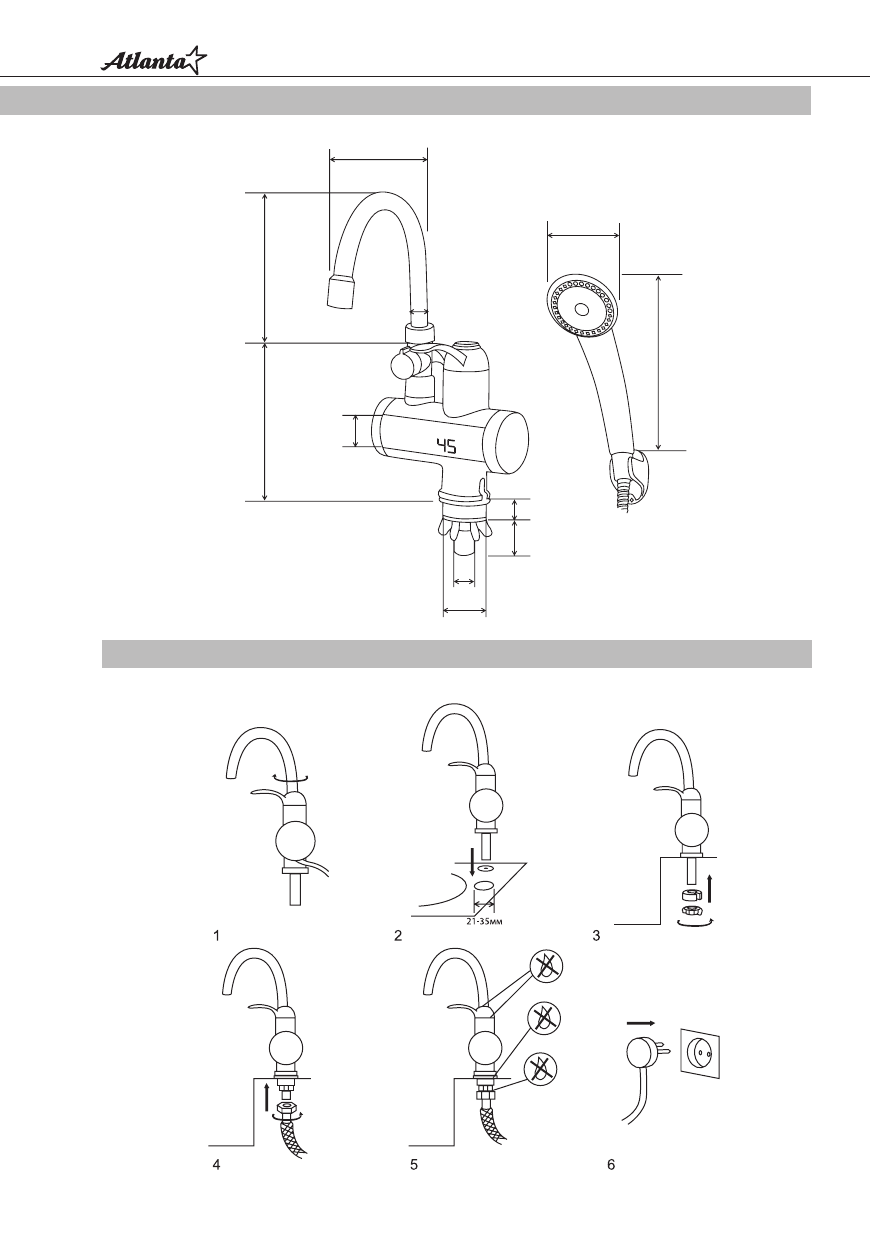 Atlanta

45

21-35мм

1

2

3

4

5

6