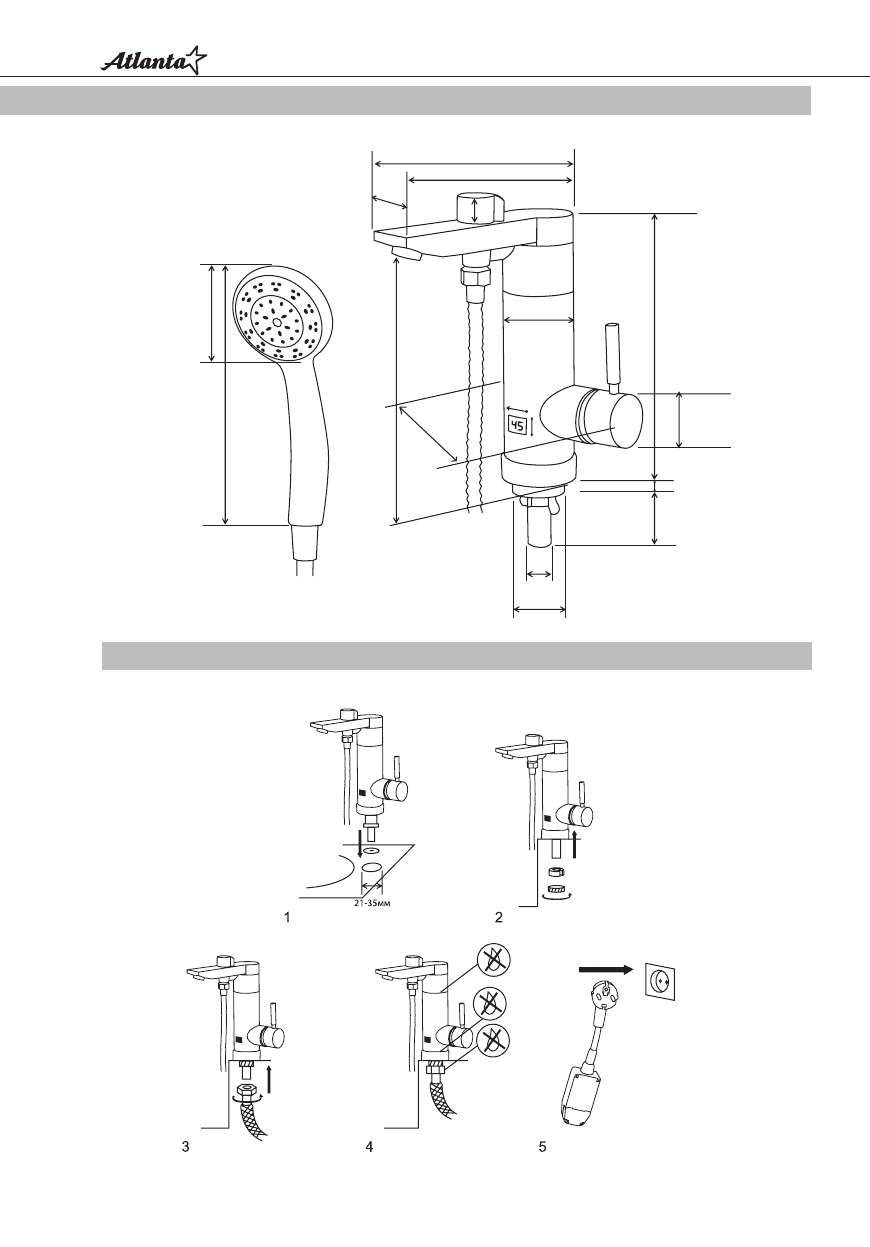 Atlanta

45

21-35мм

1

2

3

4

5