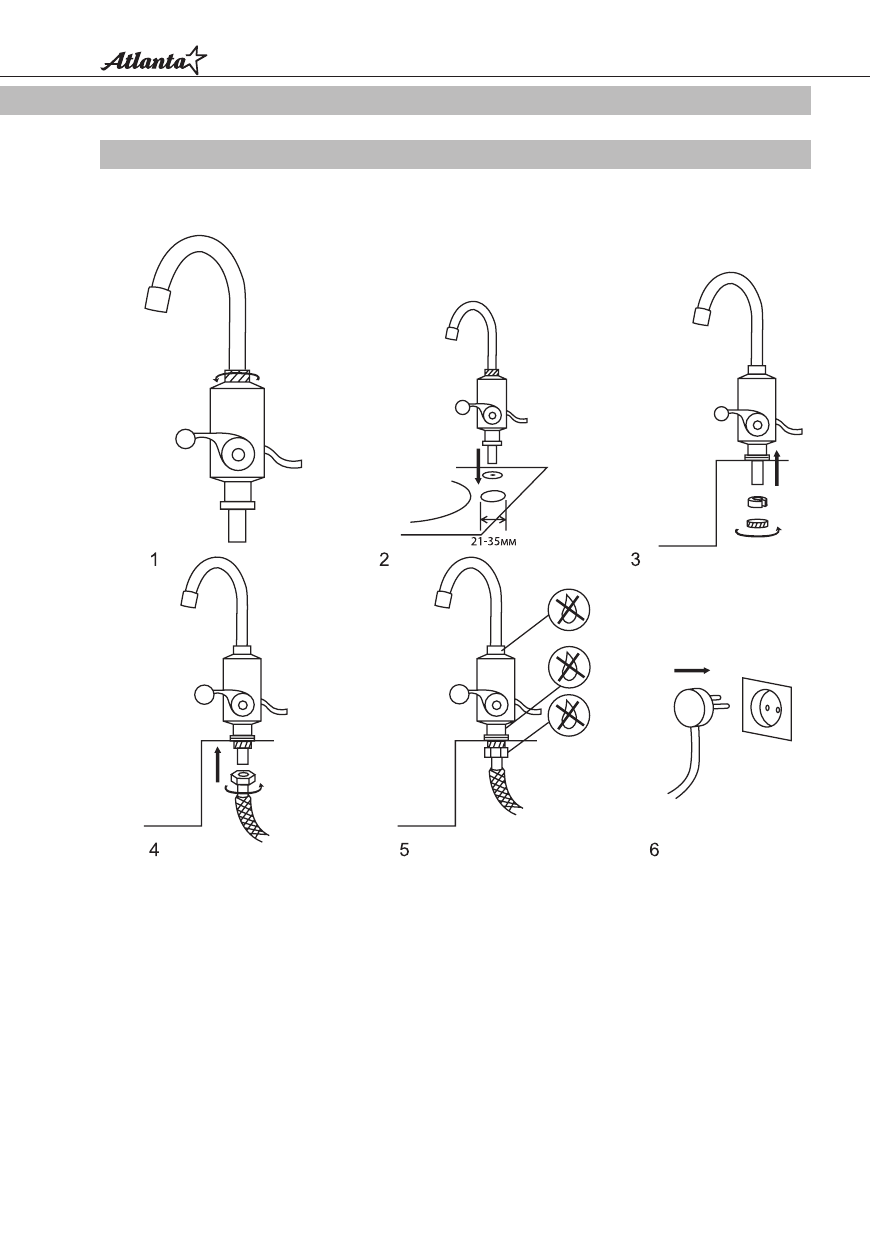 Atlanta

21-35мм

1

2

3

4

5

6