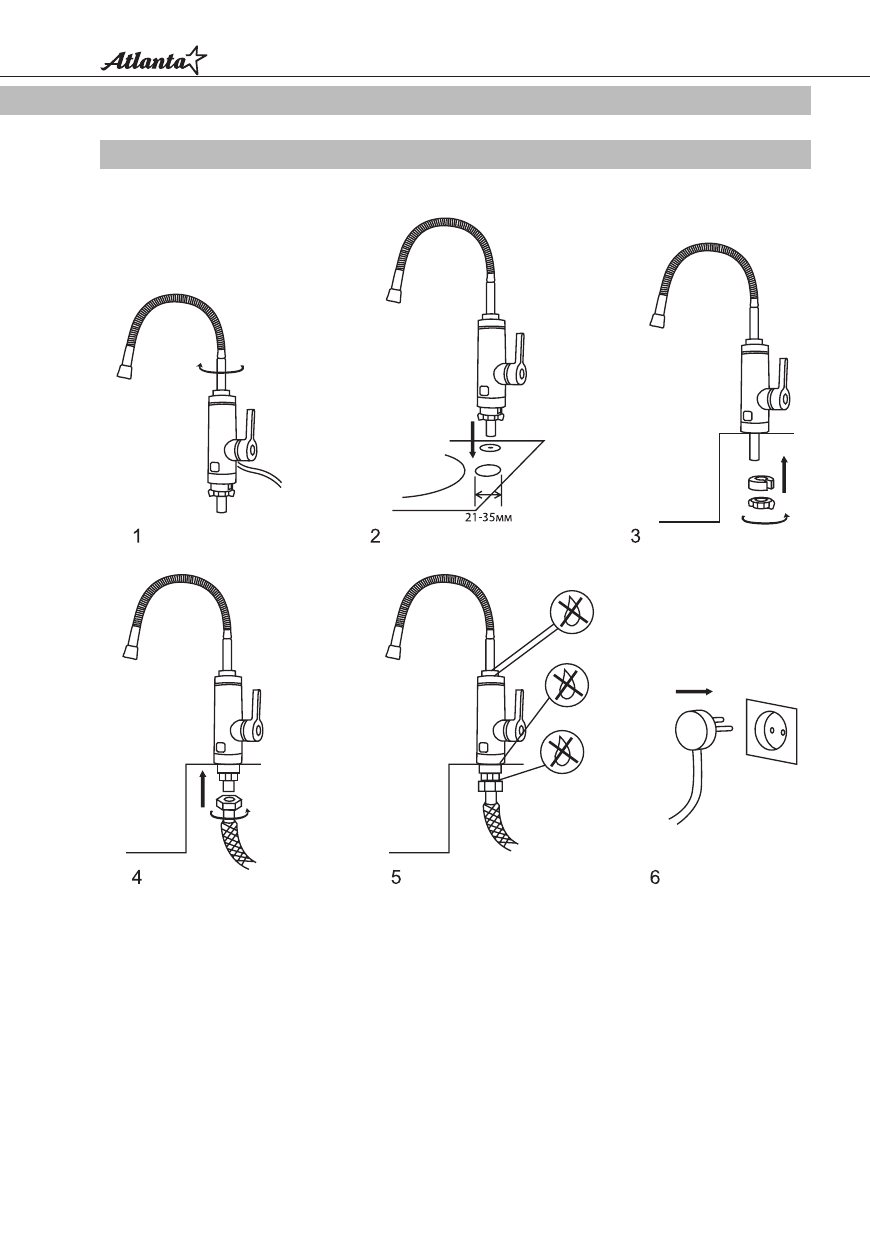 Atlanta

21-35мм

1

2

3

4

5

6