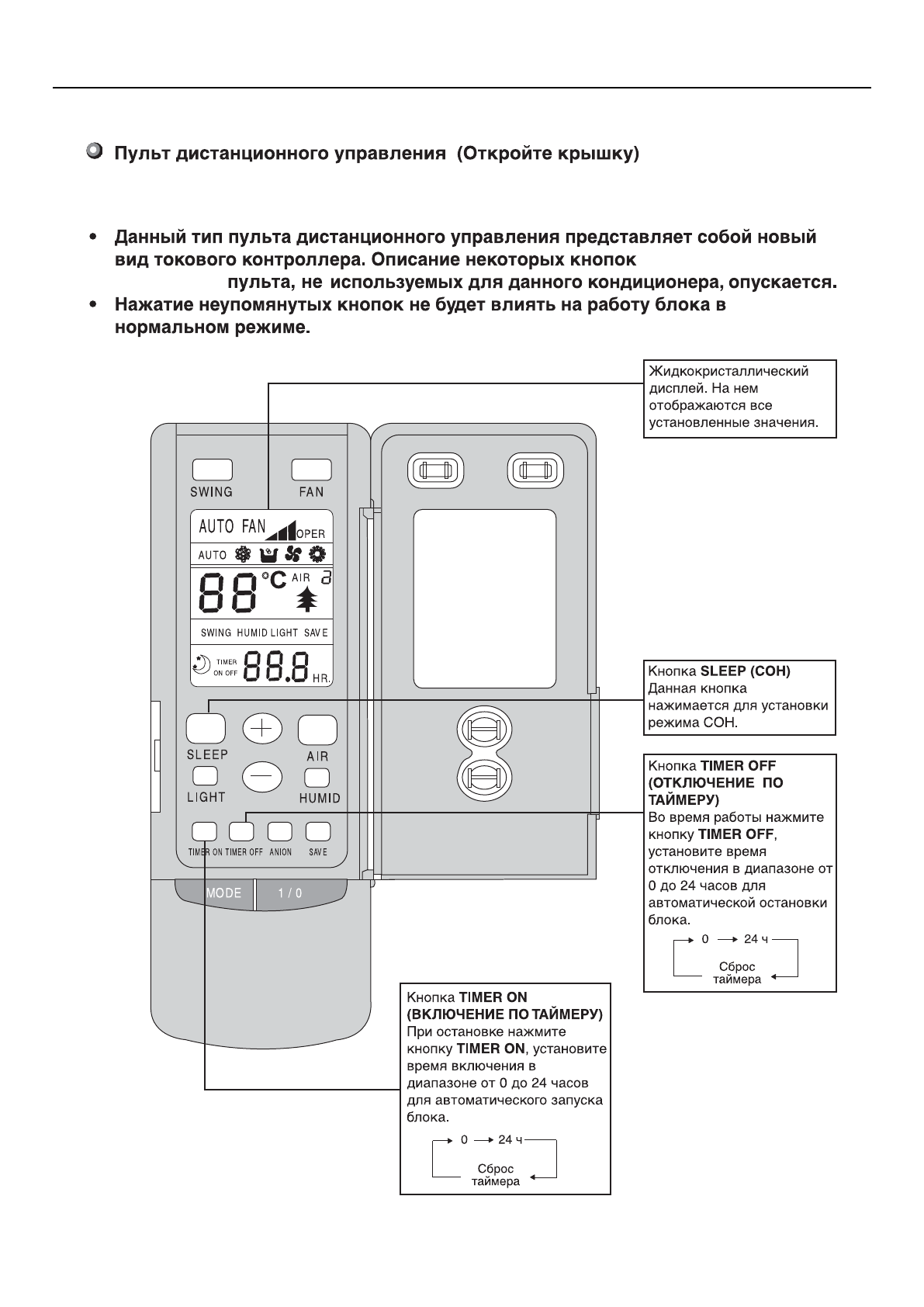 Пульт дистанционного управления (Откройте крышку)

• Данный тип пульта дистанционного управления представляет собой новый вид токового контроллера. Описание некоторых кнопок пульта, не используемых для данного кондиционера, опускается.
• Нажатие неупомянутых кнопок не будет влиять на работу блока в нормальном режиме.

Жидкокристаллический дисплей. На нем отображаются все установленные значения.

SWING
FAN
AUTO FAN
OPER
AUTO
88 °C AIR 2
SWING HUMID LIGHT SAVE
TIMER ON OFF 88.8 HR.
SLEEP
AIR
LIGHT
HUMID
TIMER ON TIMER OFF ANION SAVE
MODE
1 / 0

Кнопка SLEEP (СОН)
Данная кнопка нажимается для установки режима СОН.

Кнопка TIMER OFF (ОТКЛЮЧЕНИЕ ПО ТАЙМЕРУ)
Во время работы нажмите кнопку TIMER OFF, установите время отключения в диапазоне от 0 до 24 часов для автоматической остановки блока.
0 → 24 ч
Сброс таймера

Кнопка TIMER ON (ВКЛЮЧЕНИЕ ПО ТАЙМЕРУ)
При остановке нажмите кнопку TIMER ON, установите время включения в диапазоне от 0 до 24 часов для автоматического запуска блока.
0 → 24 ч
Сброс таймера