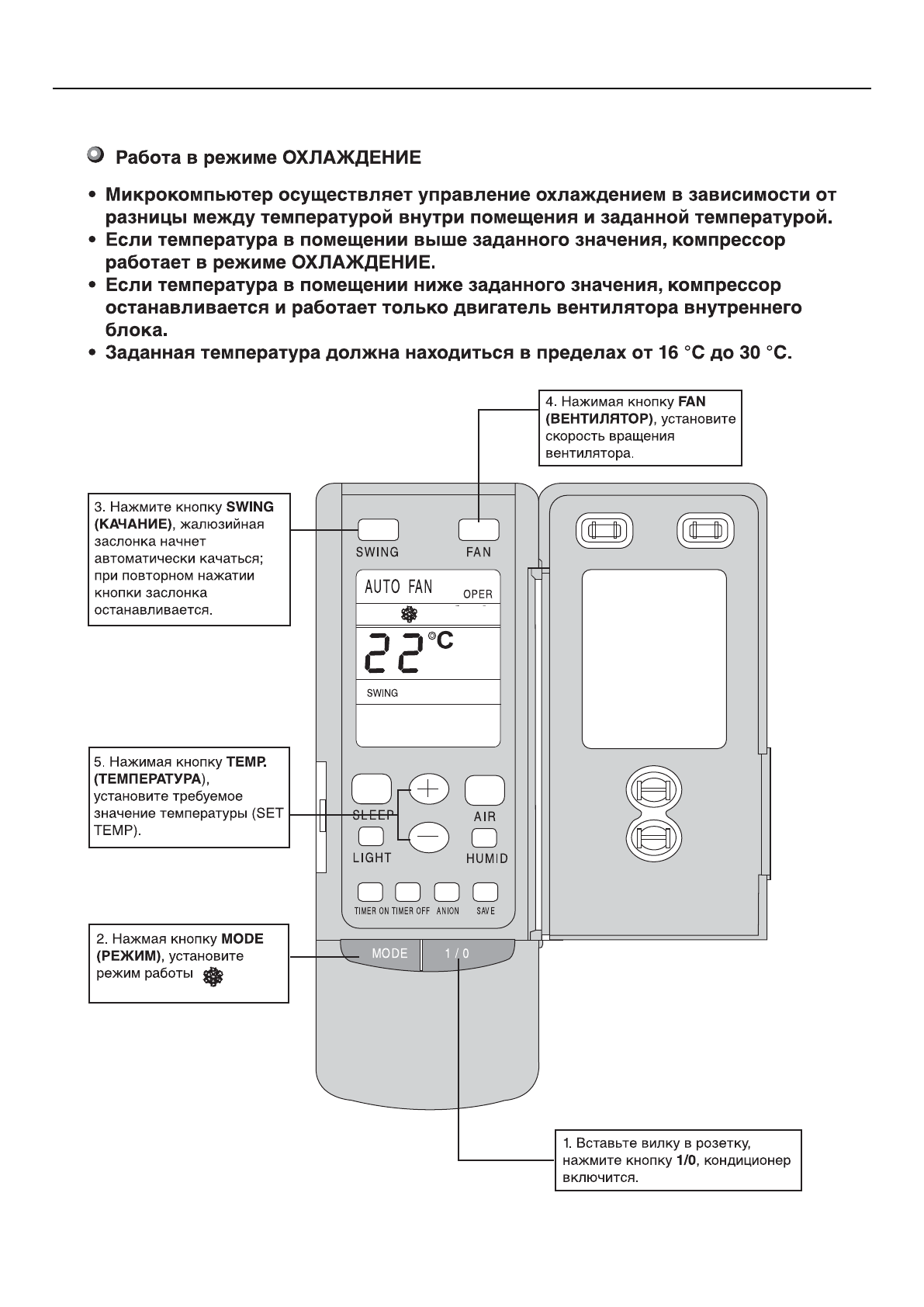 Работа в режиме ОХЛАЖДЕНИЕ

• Микрокомпьютер осуществляет управление охлаждением в зависимости от разницы между температурой внутри помещения и заданной температурой.
• Если температура в помещении выше заданного значения, компрессор работает в режиме ОХЛАЖДЕНИЕ.
• Если температура в помещении ниже заданного значения, компрессор останавливается и работает только двигатель вентилятора внутреннего блока.
• Заданная температура должна находиться в пределах от 16 °C до 30 °C.

4. Нажимая кнопку FAN (ВЕНТИЛЯТОР), установите скорость вращения вентилятора.

3. Нажмите кнопку SWING (КАЧАНИЕ), жалюзийная заслонка начнет автоматически качаться; при повторном нажатии кнопки заслонка останавливается.

SWING
FAN
AUTO FAN
OPER
22°C
SWING

5. Нажимая кнопку TEMP. (ТЕМПЕРАТУРА), установите требуемое значение температуры (SET TEMP).

SLEEP
AIR
LIGHT
HUMID
TIMER ON
TIMER OFF
ANION
SAVE

2. Нажмая кнопку MODE (РЕЖИМ), установите режим работы

MODE
1 / 0

1. Вставьте вилку в розетку, нажмите кнопку 1/0, кондиционер включится.