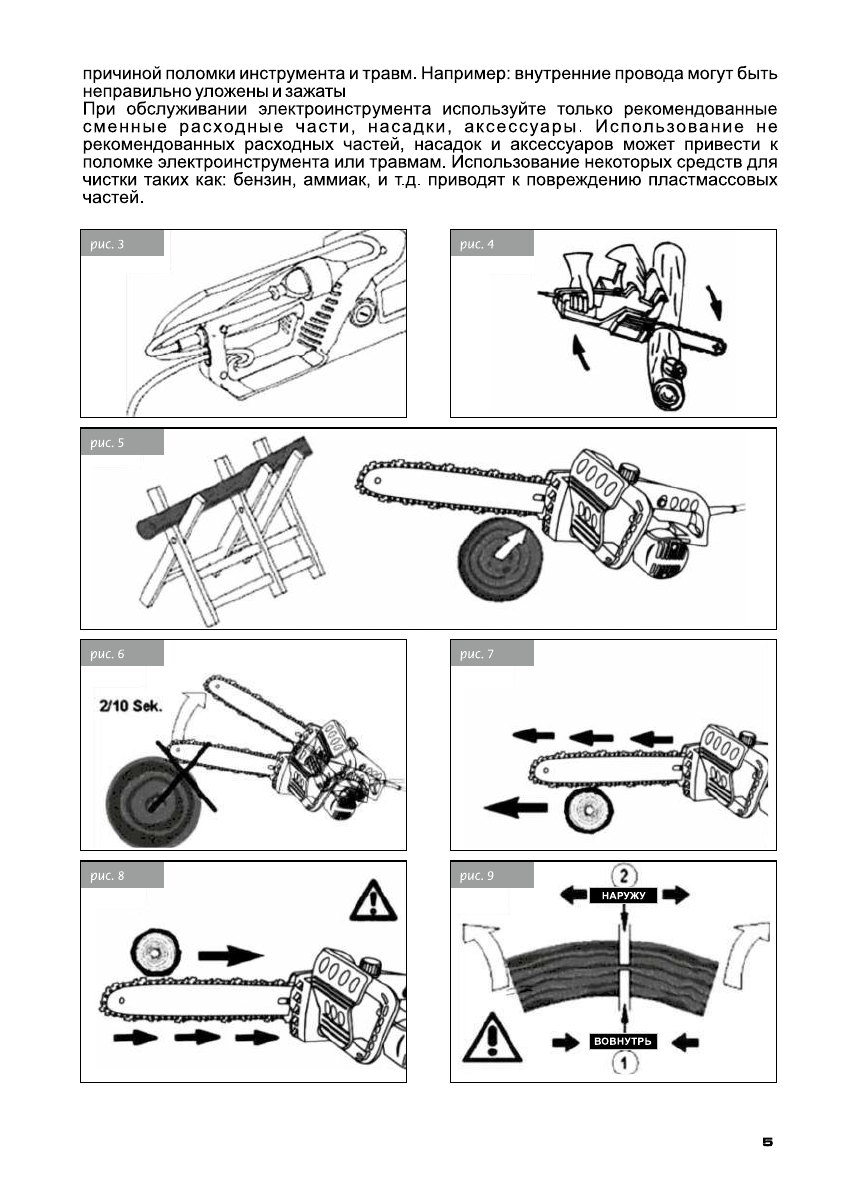 причиной поломки инструмента и травм. Например: внутренние провода могут быть неправильно уложены и зажаты

При обслуживании электроинструмента используйте только рекомендованные сменные расходные части, насадки, аксессуары. Использование не рекомендованных расходных частей, насадок и аксессуаров может привести к поломке электроинструмента или травмам. Использование некоторых средств для чистки таких как: бензин, аммиак, и т.д. приводят к повреждению пластмассовых частей.

рис. 3

рис. 4

рис. 5

рис. 6

2/10 Sek.

рис. 7

рис. 8

рис. 9

2

НАРУЖУ

ВОВНУТРЬ

1

5