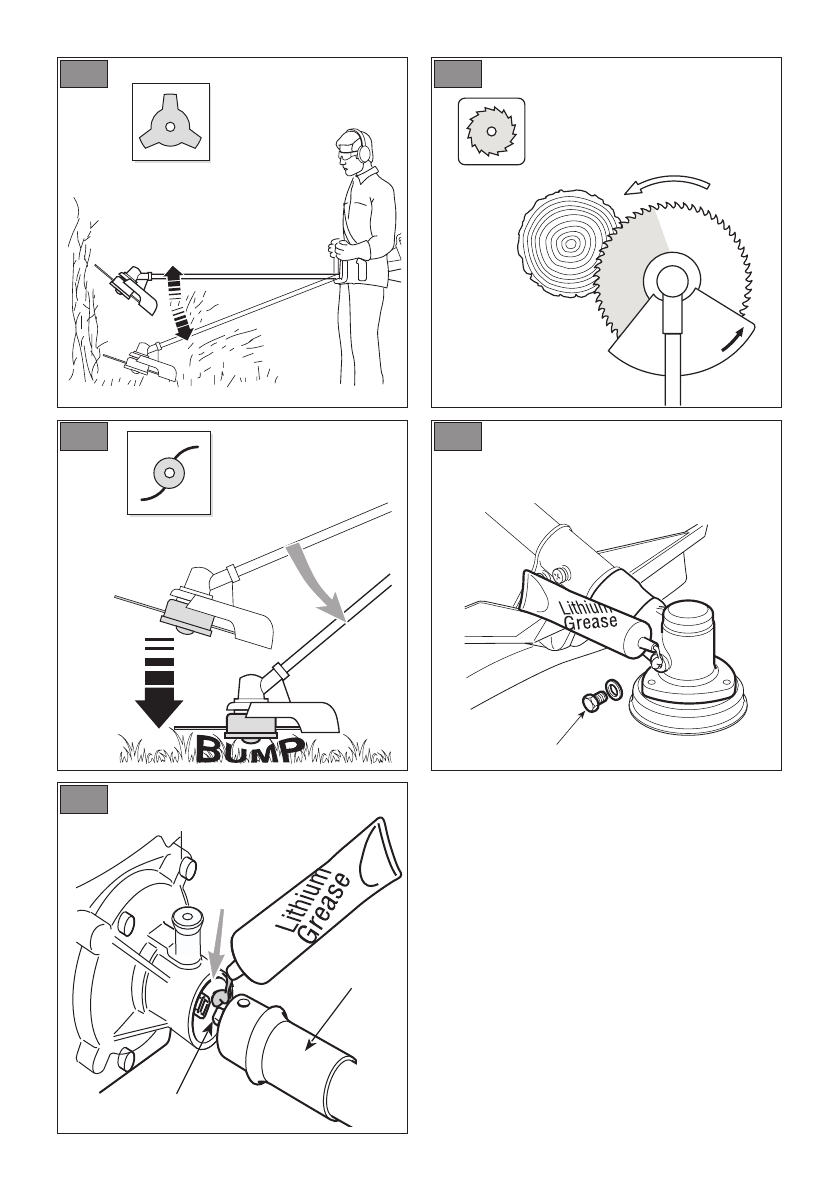 BUMP

Lithium Grease

Lithium Grease