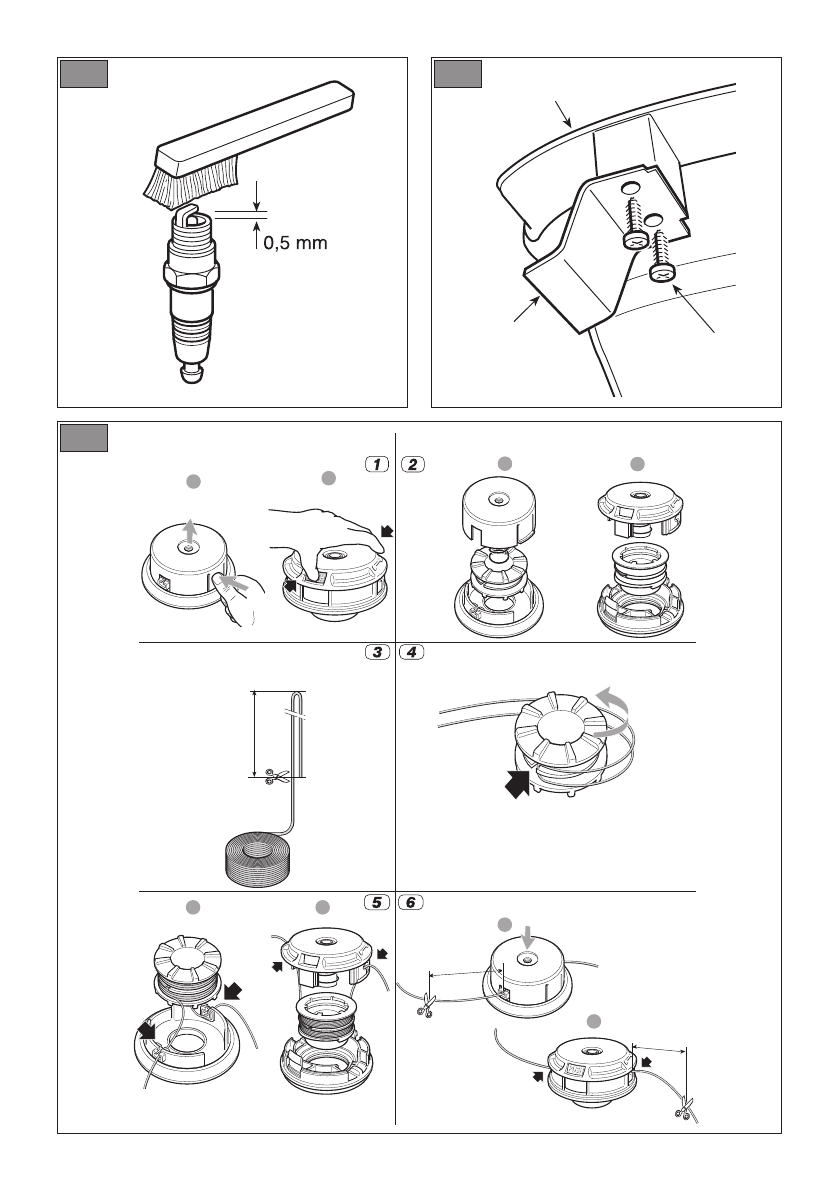 0,5 mm

1

2

3

4

5

6