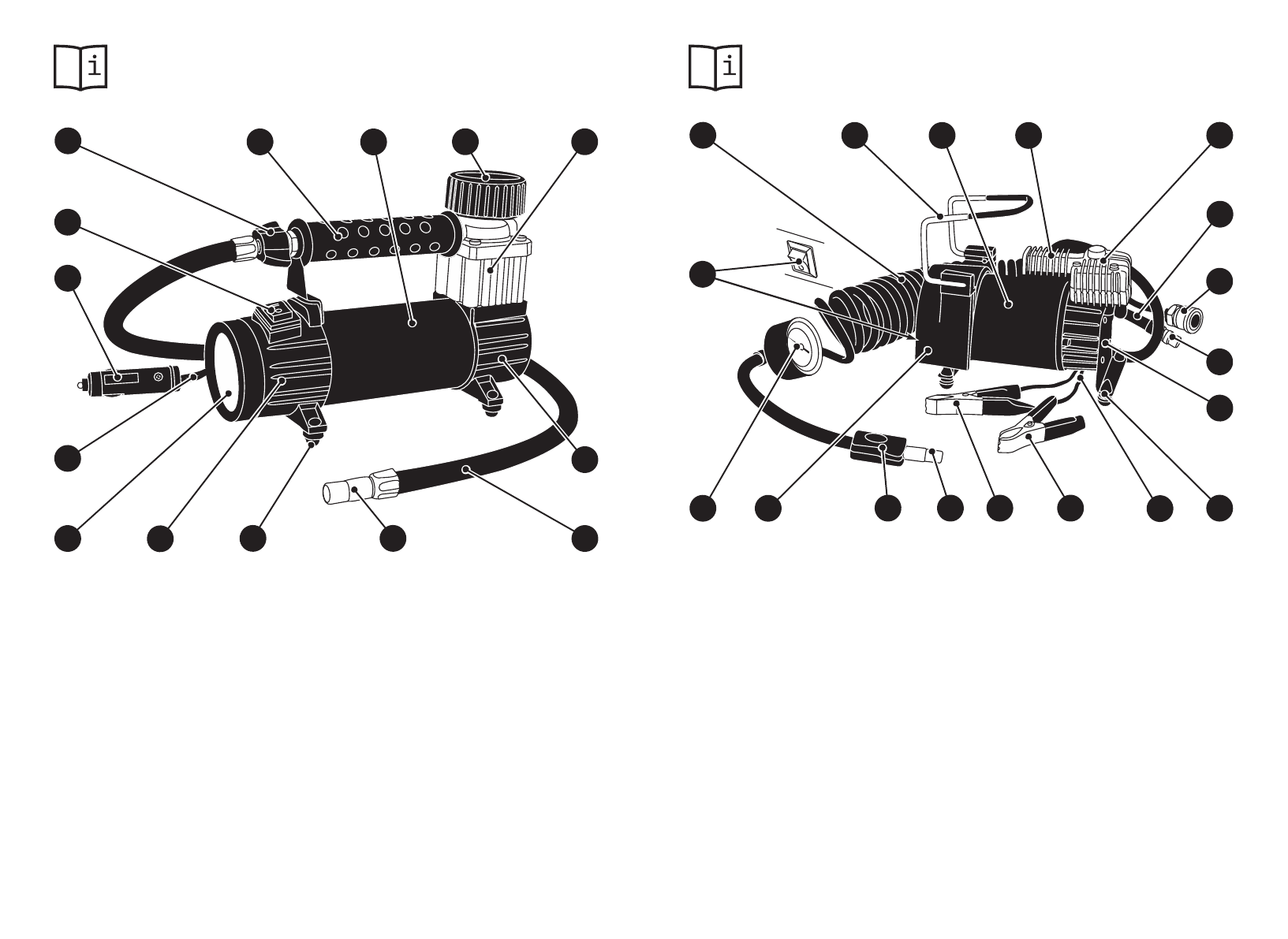 i

i