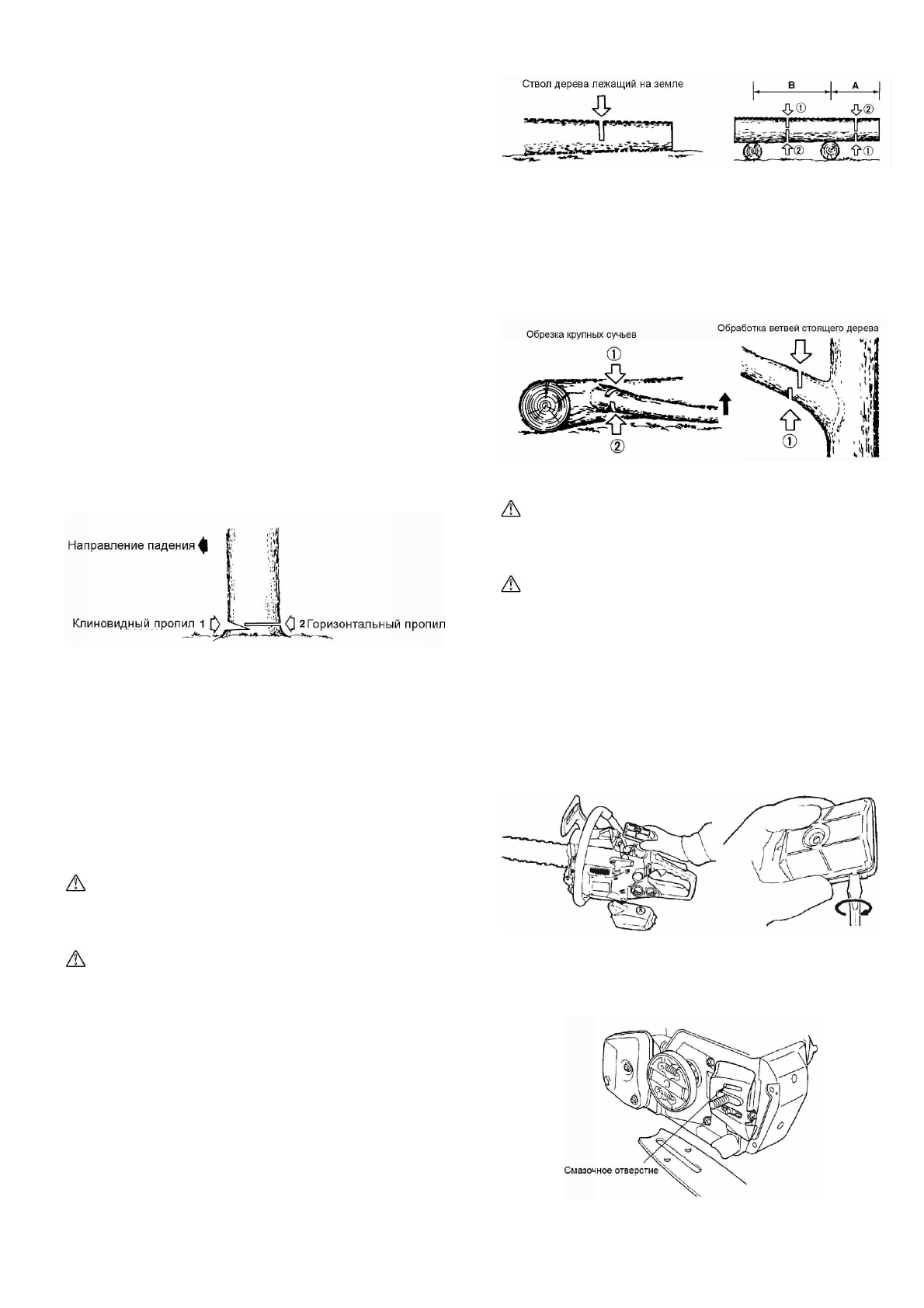 Направление падения

Клиновидный пропил 1

2 Горизонтальный пропил

Ствол дерева лежащий на земле

B

A

①

②

②

①

Обрезка крупных сучьев

①

②

Обработка ветвей стоящего дерева

①

Смазочное отверстие