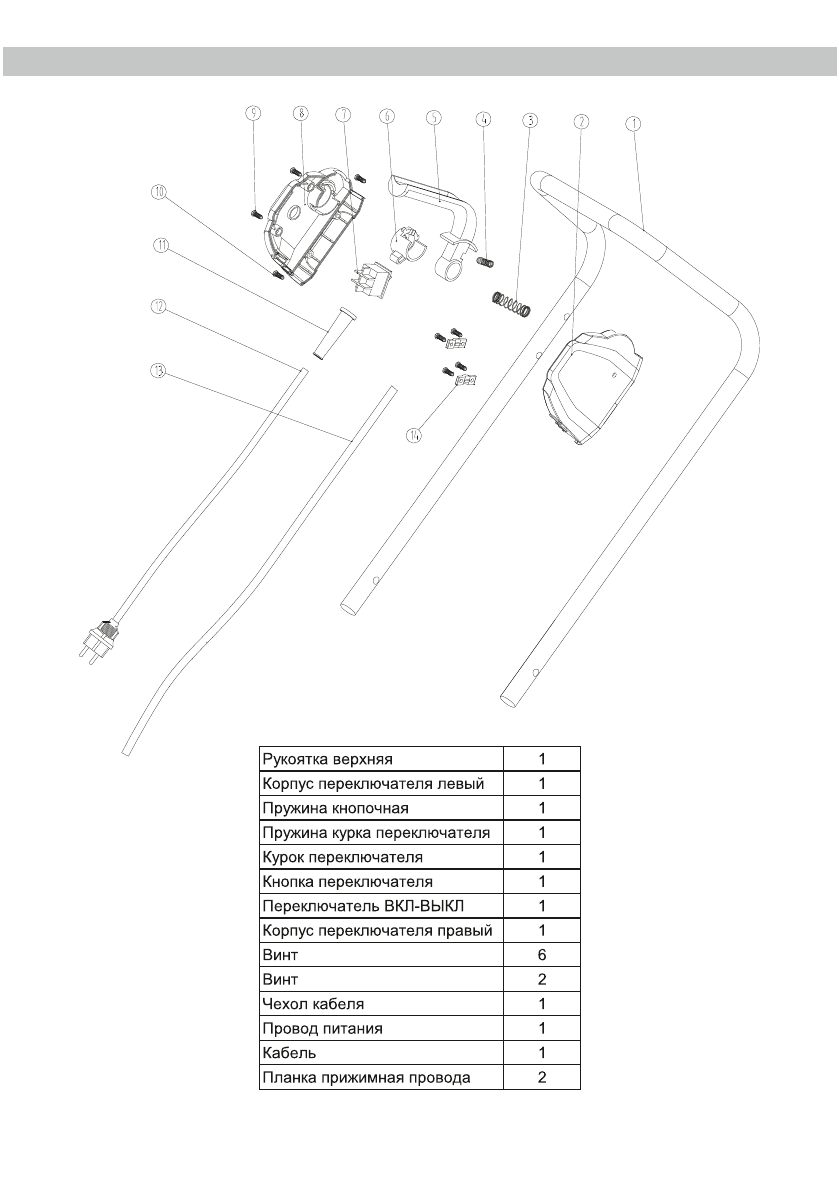 9 8 7 6 5 4 3 2 1

10

11

12

13

14

| Рукоятка верхняя | 1 |
|---|---|
| Корпус переключателя левый | 1 |
| Пружина кнопочная | 1 |
| Пружина курка переключателя | 1 |
| Курок переключателя | 1 |
| Кнопка переключателя | 1 |
| Переключатель ВКЛ-ВЫКЛ | 1 |
| Корпус переключателя правый | 1 |
| Винт | 6 |
| Винт | 2 |
| Чехол кабеля | 1 |
| Провод питания | 1 |
| Кабель | 1 |
| Планка прижимная провода | 2 |