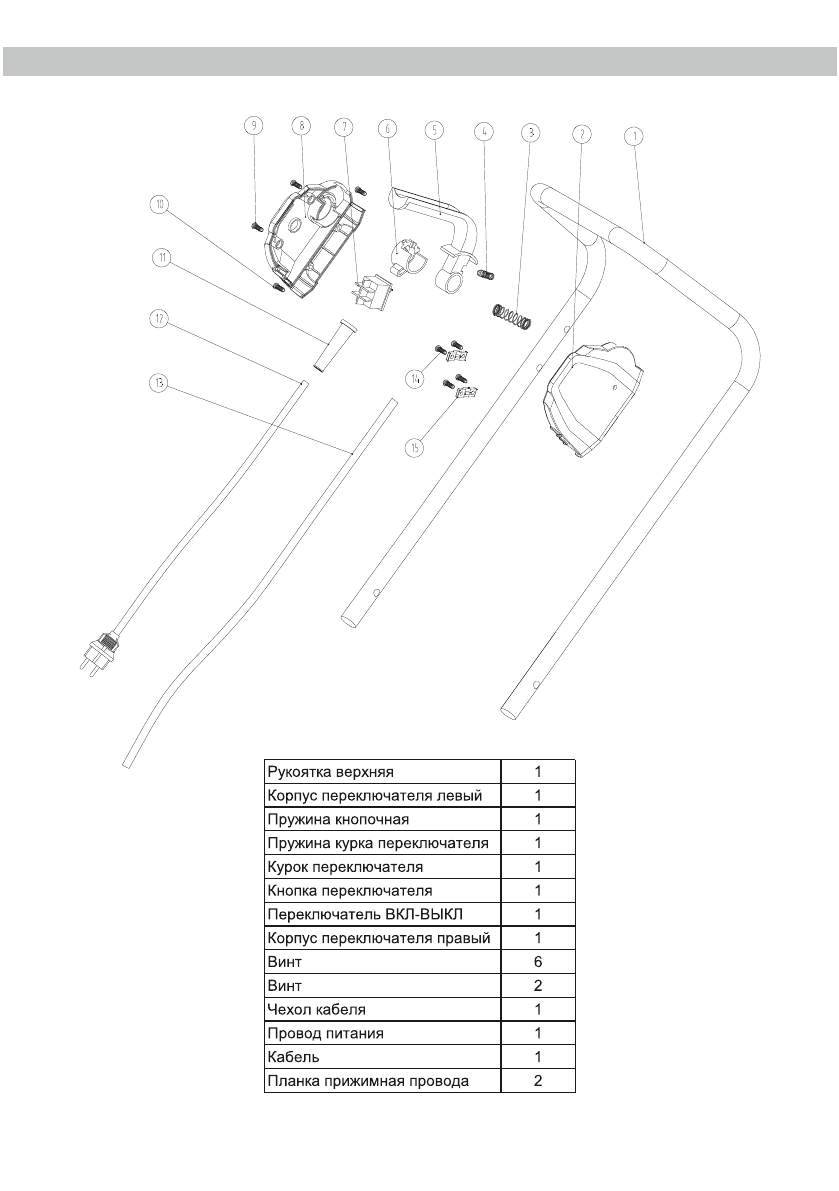 9 8 7 6 5 4 3 2 1

10

11

12

13

14

15

| Рукоятка верхняя | 1 |
|---|---|
| Корпус переключателя левый | 1 |
| Пружина кнопочная | 1 |
| Пружина курка переключателя | 1 |
| Курок переключателя | 1 |
| Кнопка переключателя | 1 |
| Переключатель ВКЛ-ВЫКЛ | 1 |
| Корпус переключателя правый | 1 |
| Винт | 6 |
| Винт | 2 |
| Чехол кабеля | 1 |
| Провод питания | 1 |
| Кабель | 1 |
| Планка прижимная провода | 2 |