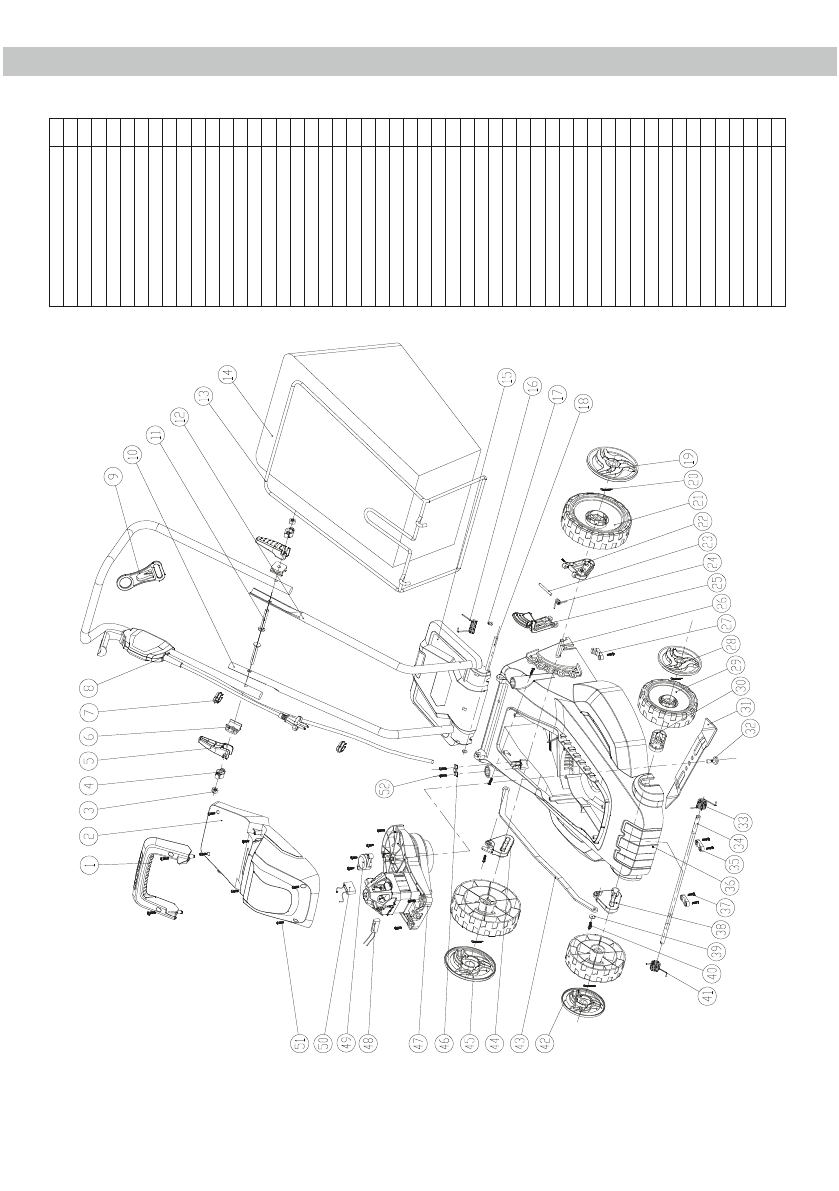 1
2
3
4
5
6
7
8
9
10
11
12
13
14
15
16
17
18
19
20
21
22
23
24
25
26
27
28
29
30
31
32
33
34
35
36
37
38
39
40
41
42
43
44
45
46
47
48
49
50
51
52