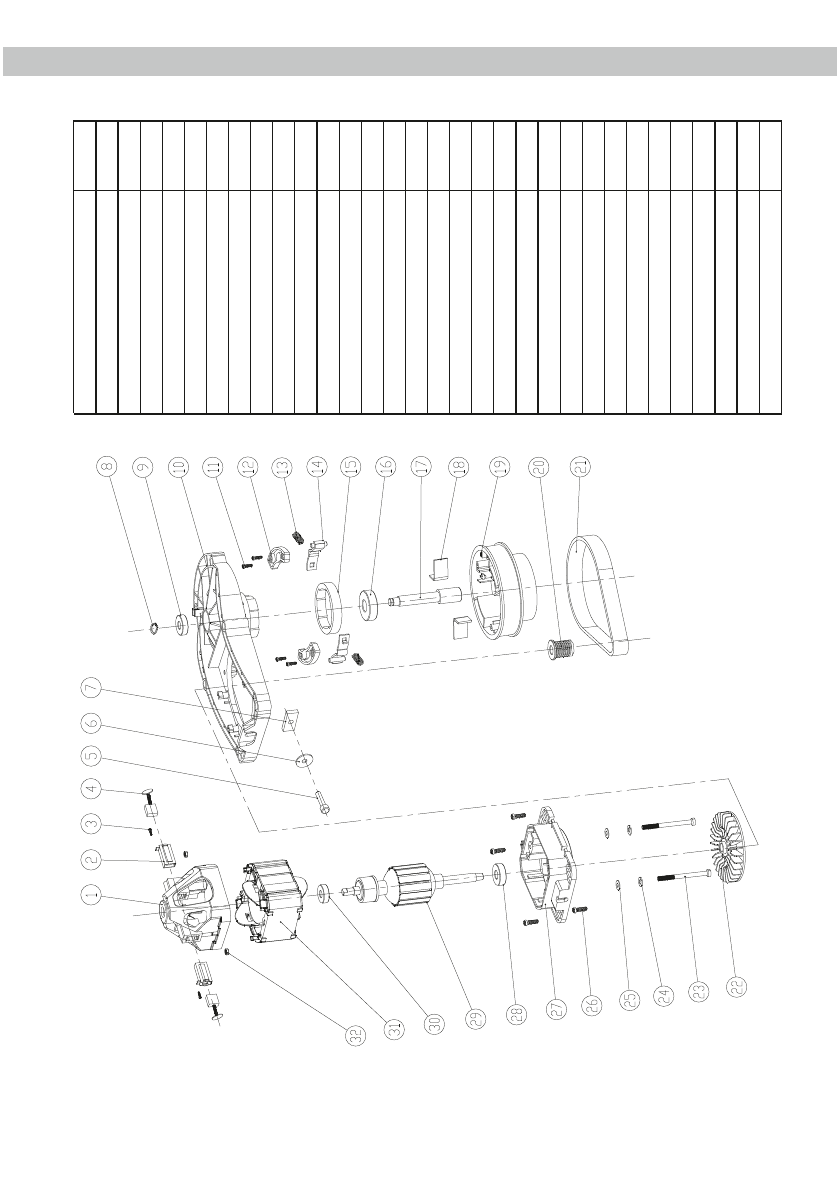 8
9
10
11
12
13
14
15
16
17
18
19
20
21
7
6
5
4
3
2
1
32
31
30
29
28
27
26
25
24
23
22