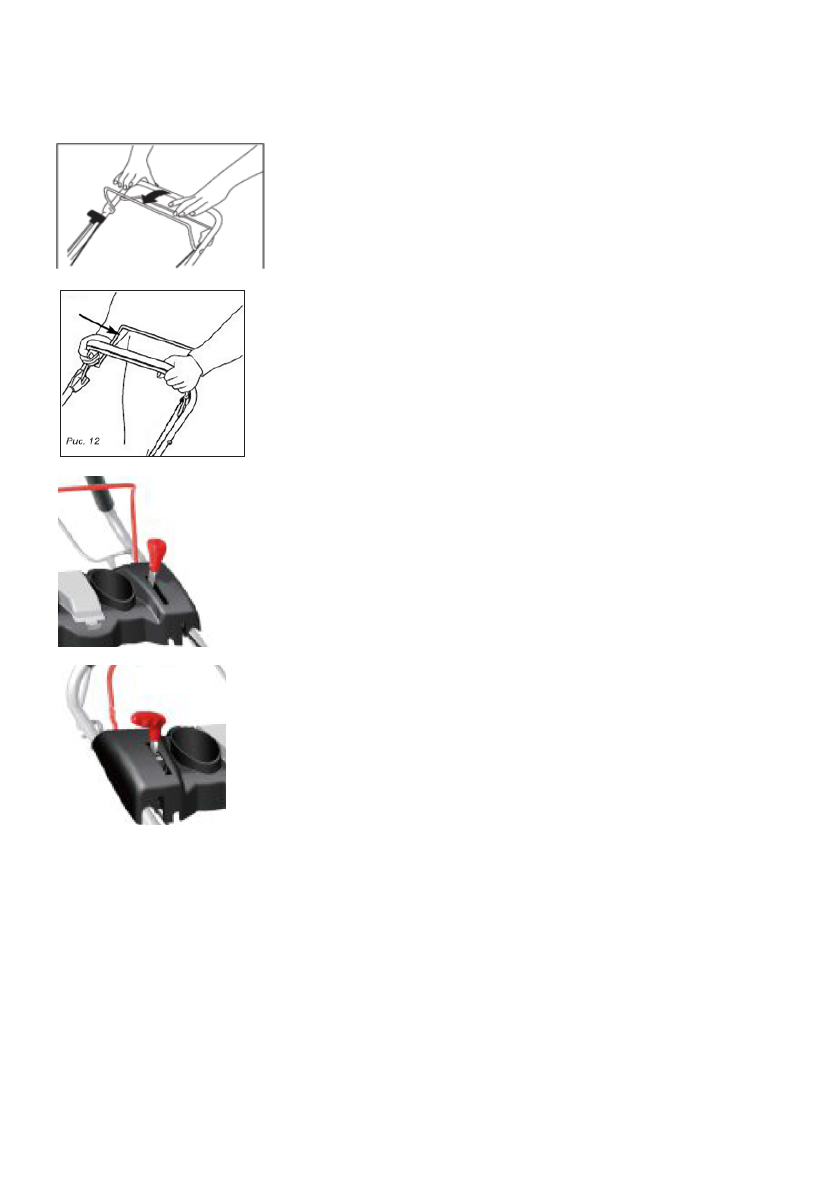 Рис. 12