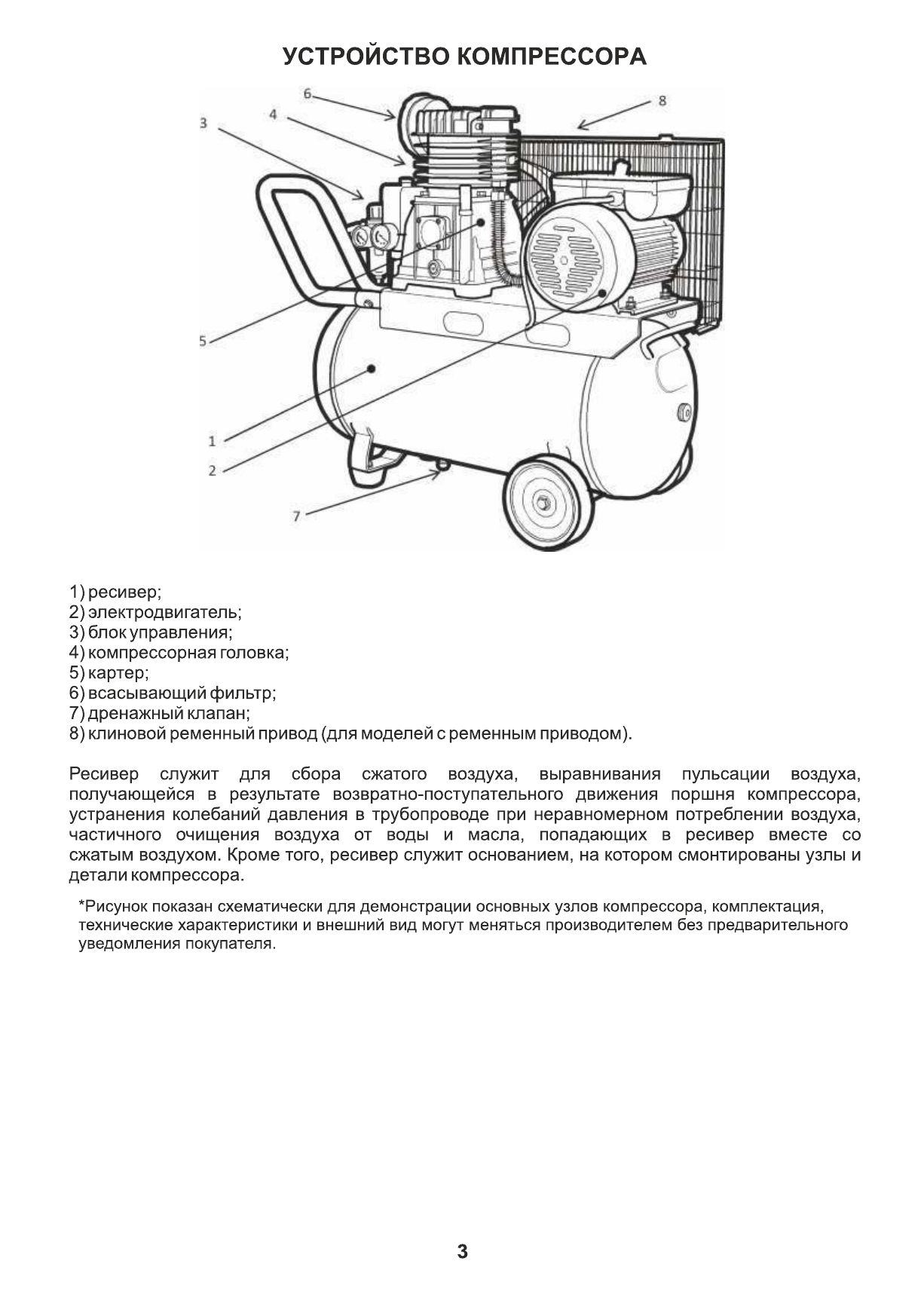 УСТРОЙСТВО КОМПРЕССОРА

6
4
3
8
5
1
2
7

1) ресивер;
2) электродвигатель;
3) блок управления;
4) компрессорная головка;
5) картер;
6) всасывающий фильтр;
7) дренажный клапан;
8) клиновой ременный привод (для моделей с ременным приводом).

Ресивер служит для сбора сжатого воздуха, выравнивания пульсации воздуха, получающейся в результате возвратно-поступательного движения поршня компрессора, устранения колебаний давления в трубопроводе при неравномерном потреблении воздуха, частичного очищения воздуха от воды и масла, попадающих в ресивер вместе со сжатым воздухом. Кроме того, ресивер служит основанием, на котором смонтированы узлы и детали компрессора.

*Рисунок показан схематически для демонстрации основных узлов компрессора, комплектация, технические характеристики и внешний вид могут меняться производителем без предварительного уведомления покупателя.

3