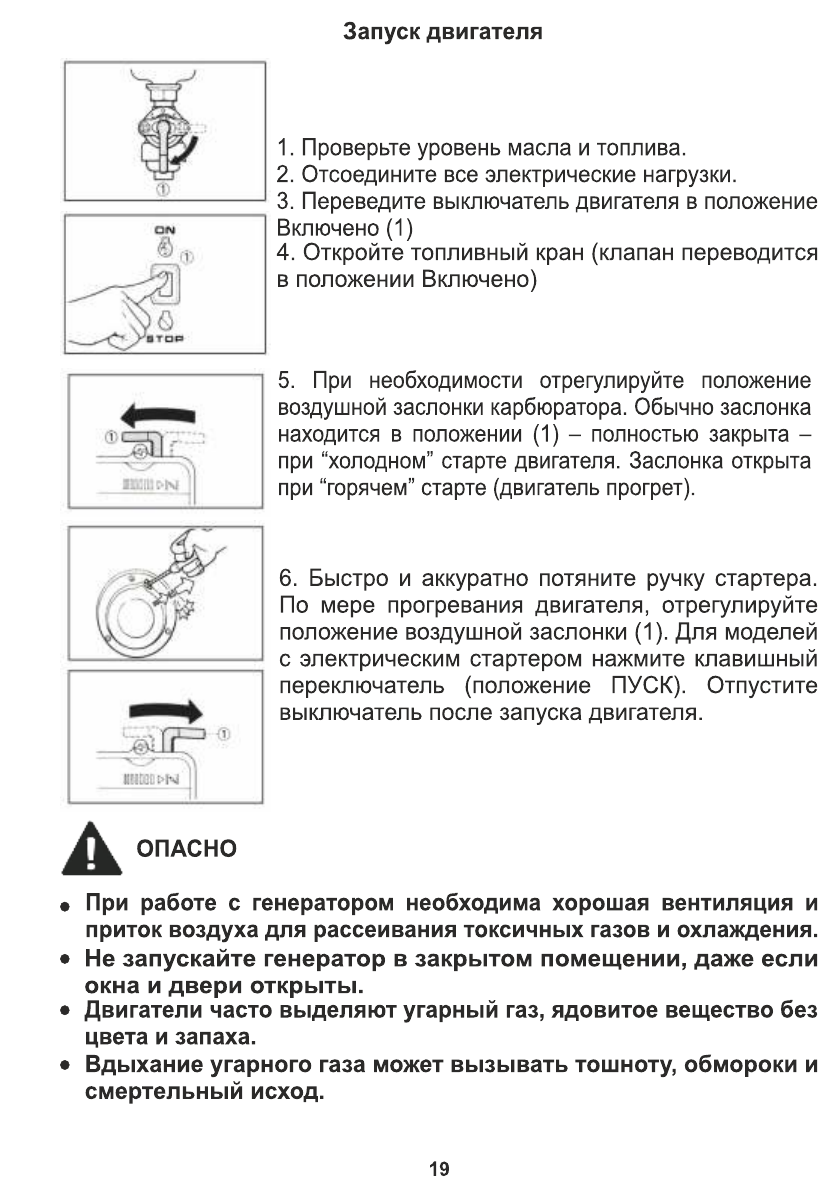 Запуск двигателя

①

ON
①
STOP

1. Проверьте уровень масла и топлива.
2. Отсоедините все электрические нагрузки.
3. Переведите выключатель двигателя в положение Включено (1)
4. Откройте топливный кран (клапан переводится в положении Включено)

①

5. При необходимости отрегулируйте положение воздушной заслонки карбюратора. Обычно заслонка находится в положении (1) – полностью закрыта – при “холодном” старте двигателя. Заслонка открыта при “горячем” старте (двигатель прогрет).

①

6. Быстро и аккуратно потяните ручку стартера. По мере прогревания двигателя, отрегулируйте положение воздушной заслонки (1). Для моделей с электрическим стартером нажмите клавишный переключатель (положение ПУСК). Отпустите выключатель после запуска двигателя.

ОПАСНО

• При работе с генератором необходима хорошая вентиляция и приток воздуха для рассеивания токсичных газов и охлаждения.
• Не запускайте генератор в закрытом помещении, даже если окна и двери открыты.
• Двигатели часто выделяют угарный газ, ядовитое вещество без цвета и запаха.
• Вдыхание угарного газа может вызывать тошноту, обмороки и смертельный исход.

19