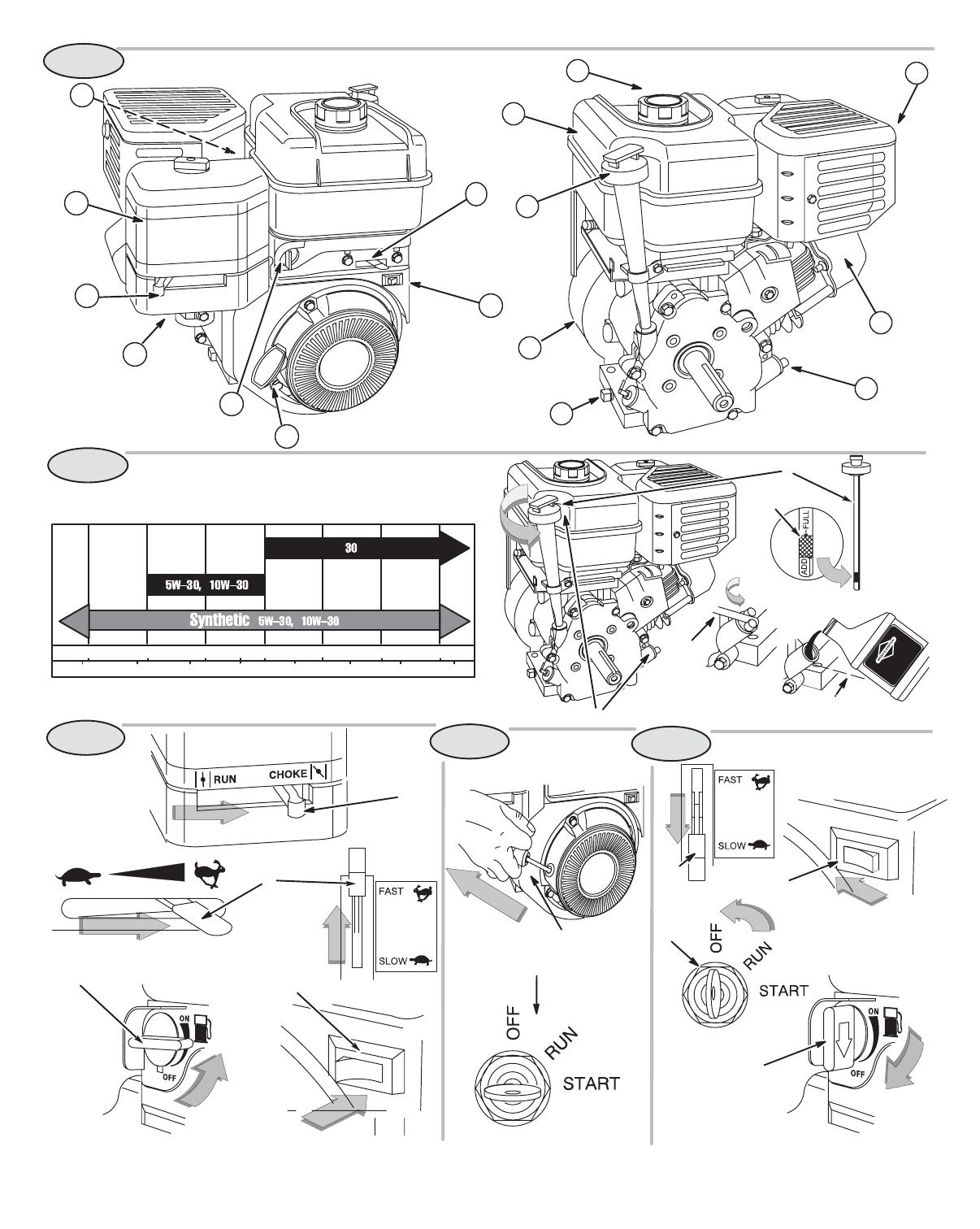 30

5W-30, 10W-30

Synthetic 5W-30, 10W-30

FULL
ADD

RUN CHOKE

FAST
SLOW

ON
OFF

OFF
RUN
START

FAST
SLOW

OFF
RUN
START

ON
OFF