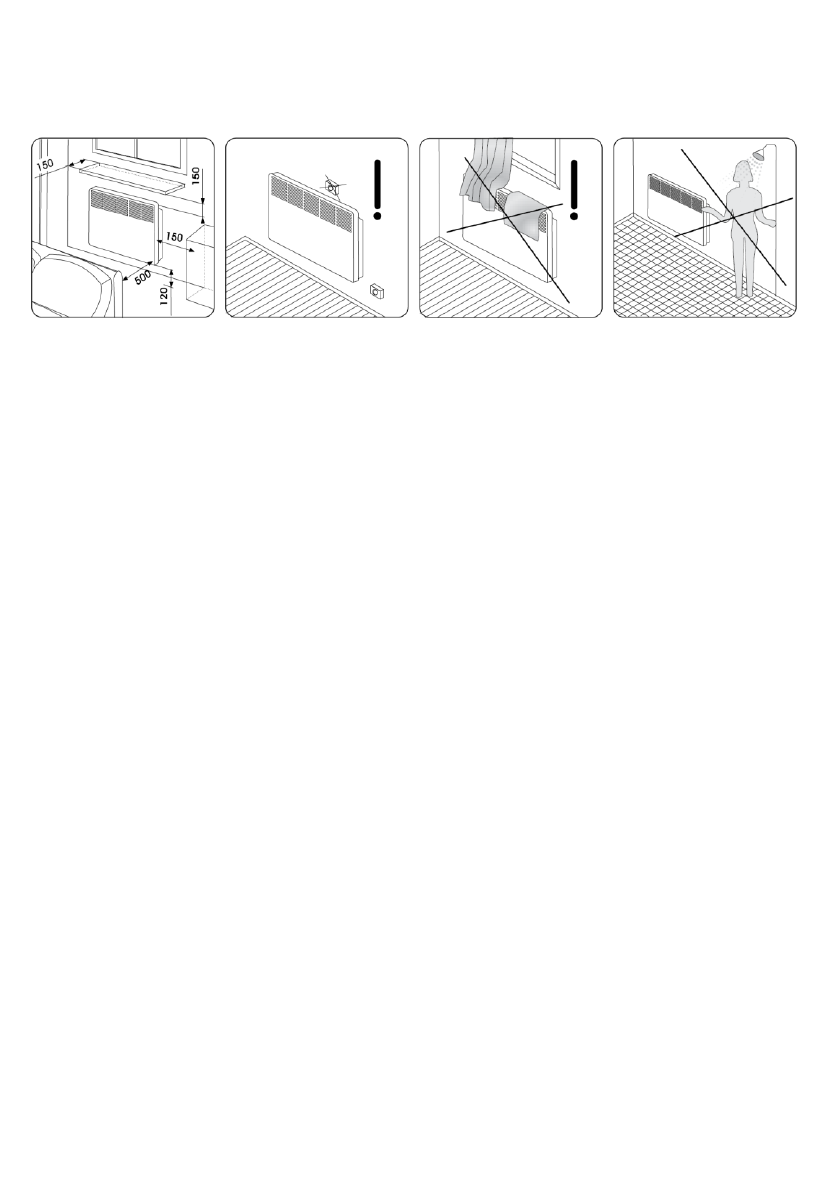 150
150
150
500
120