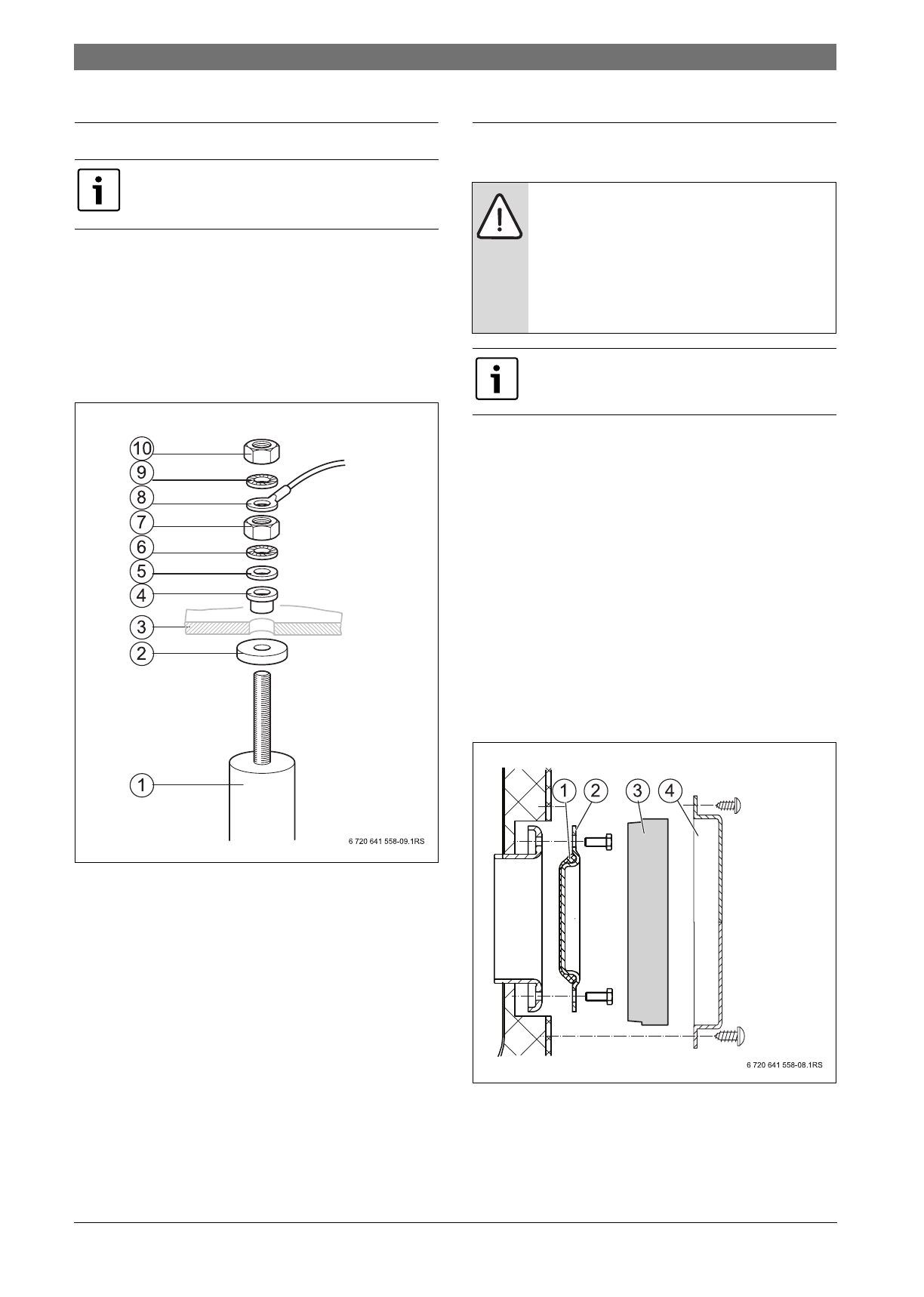 10
9
8
7
6
5
4
3
2
1
6 720 641 558-09.1RS

1
2
3
4
6 720 641 558-08.1RS