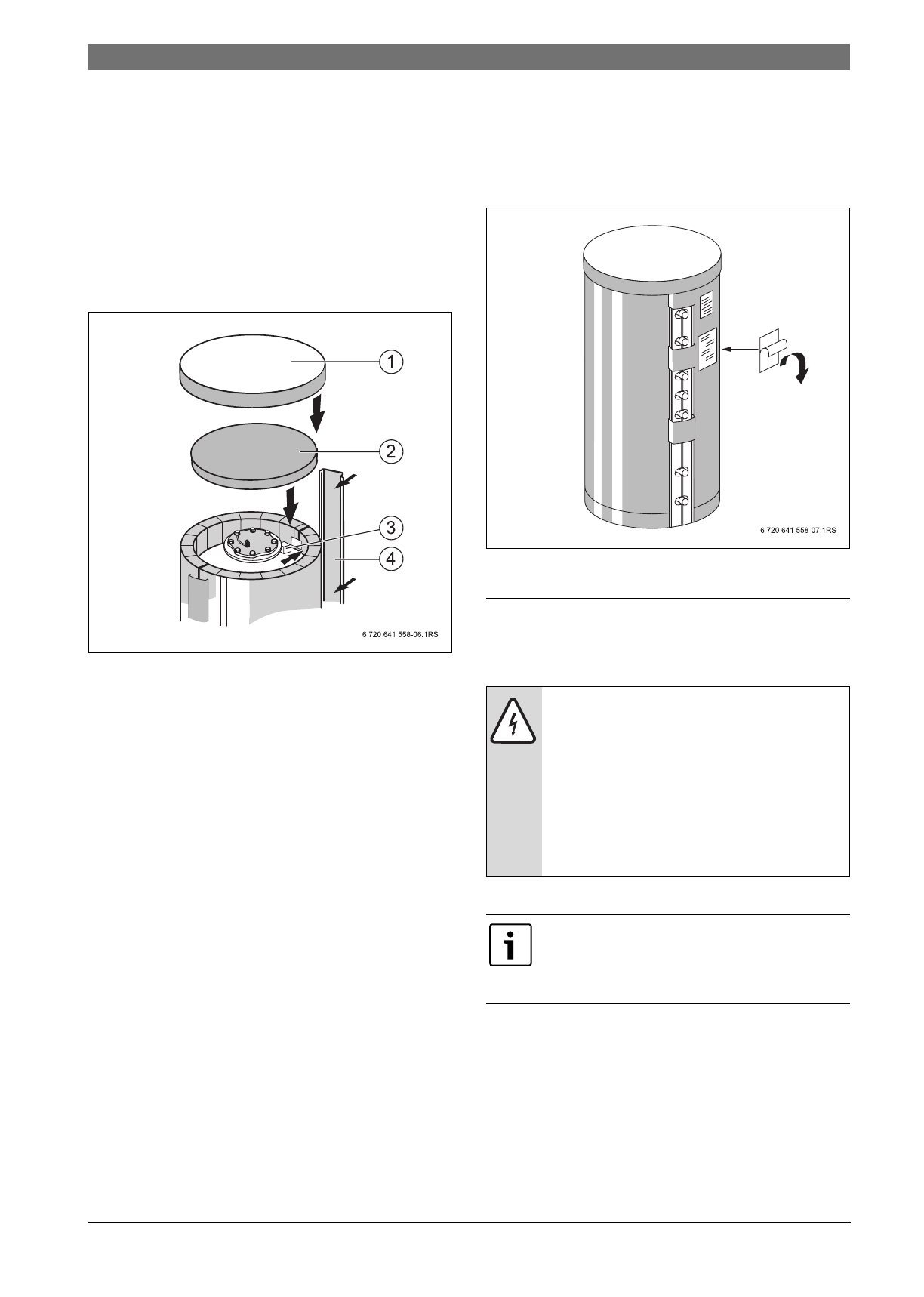 1
2
3
4
6 720 641 558-06.1RS

6 720 641 558-07.1RS