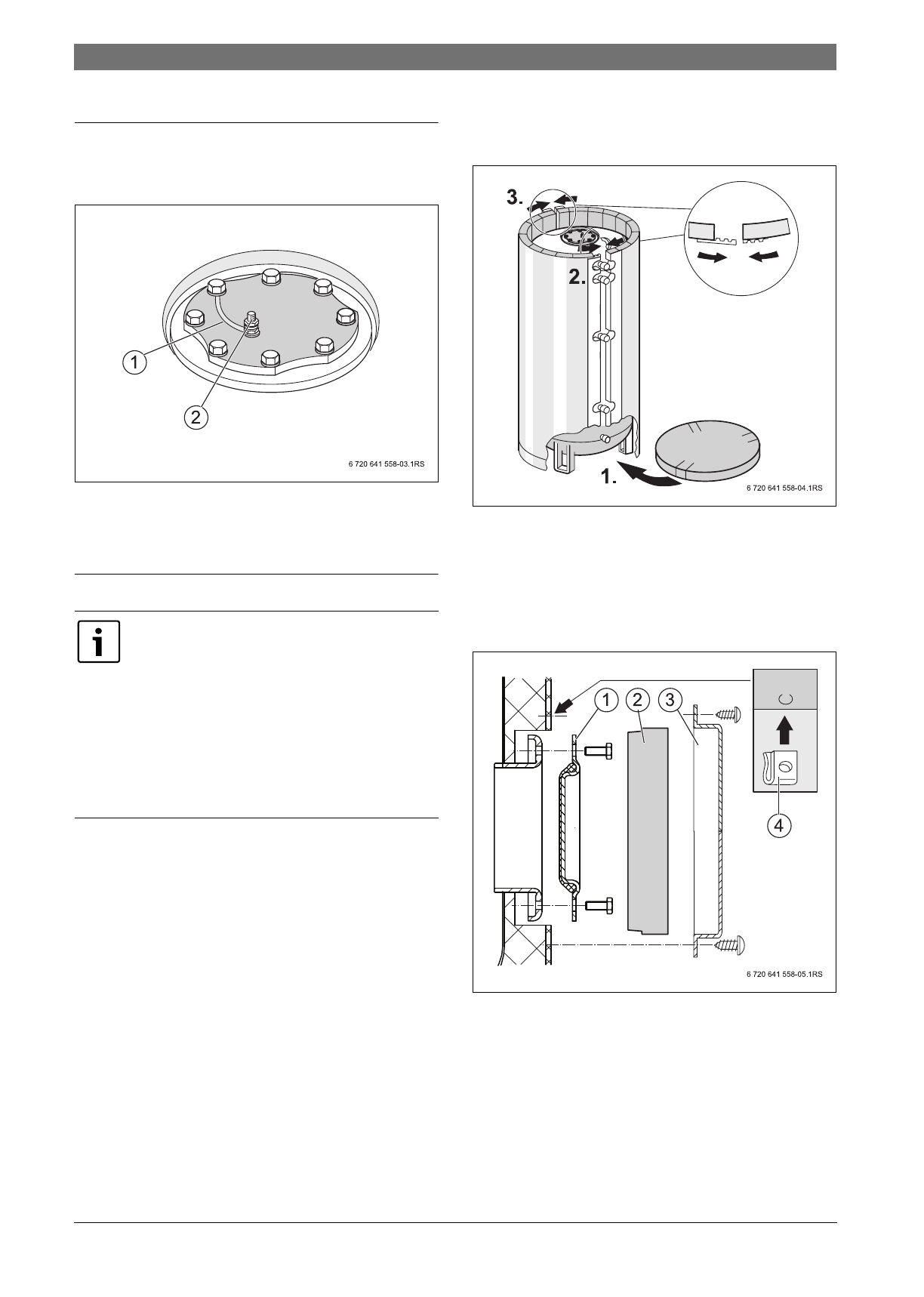 1

2

6 720 641 558-03.1RS

3.

2.

1.

6 720 641 558-04.1RS

1 2 3

4

6 720 641 558-05.1RS