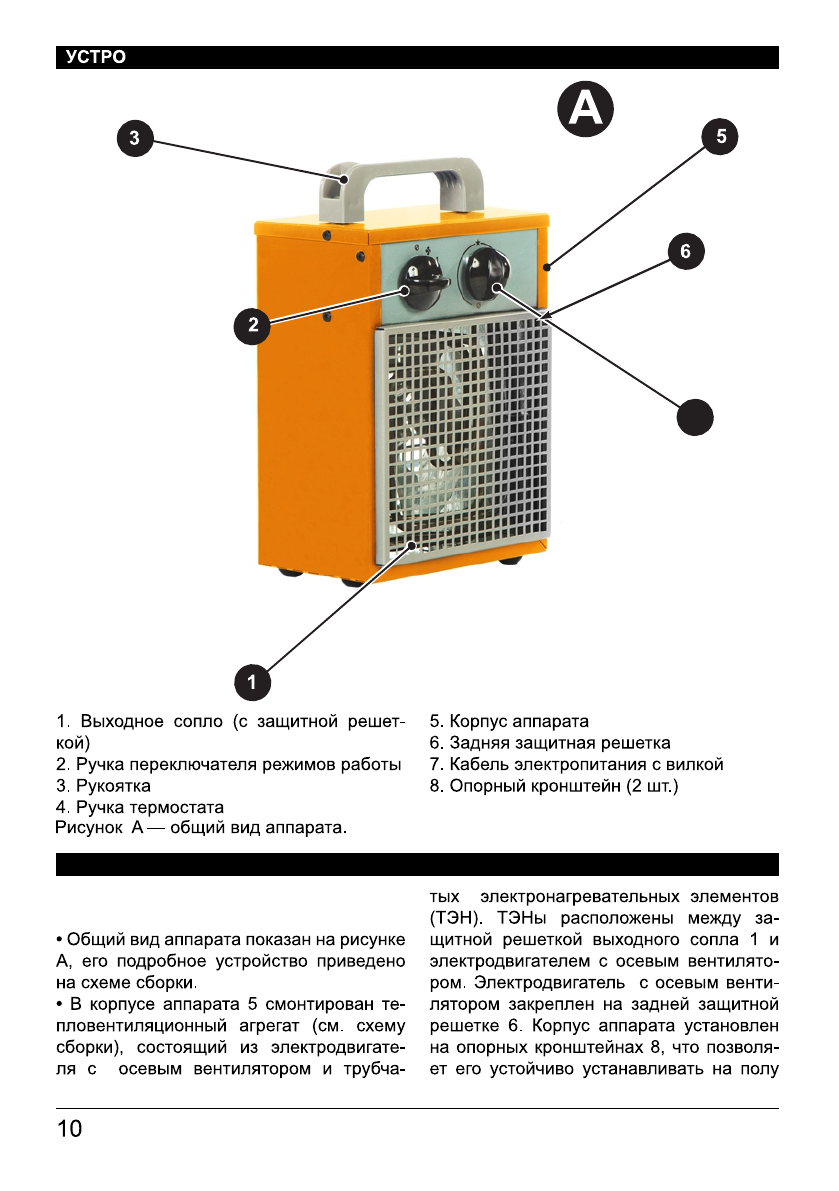 УСТРО

A

3

5

6

2

1

1. Выходное сопло (с защитной решеткой)
2. Ручка переключателя режимов работы
3. Рукоятка
4. Ручка термостата
Рисунок А — общий вид аппарата.

5. Корпус аппарата
6. Задняя защитная решетка
7. Кабель электропитания с вилкой
8. Опорный кронштейн (2 шт.)

• Общий вид аппарата показан на рисунке А, его подробное устройство приведено на схеме сборки.
• В корпусе аппарата 5 смонтирован тепловентиляционный агрегат (см. схему сборки), состоящий из электродвигателя с осевым вентилятором и трубчатых электронагревательных элементов (ТЭН). ТЭНы расположены между защитной решеткой выходного сопла 1 и электродвигателем с осевым вентилятором. Электродвигатель с осевым вентилятором закреплен на задней защитной решетке 6. Корпус аппарата установлен на опорных кронштейнах 8, что позволяет его устойчиво устанавливать на полу

10