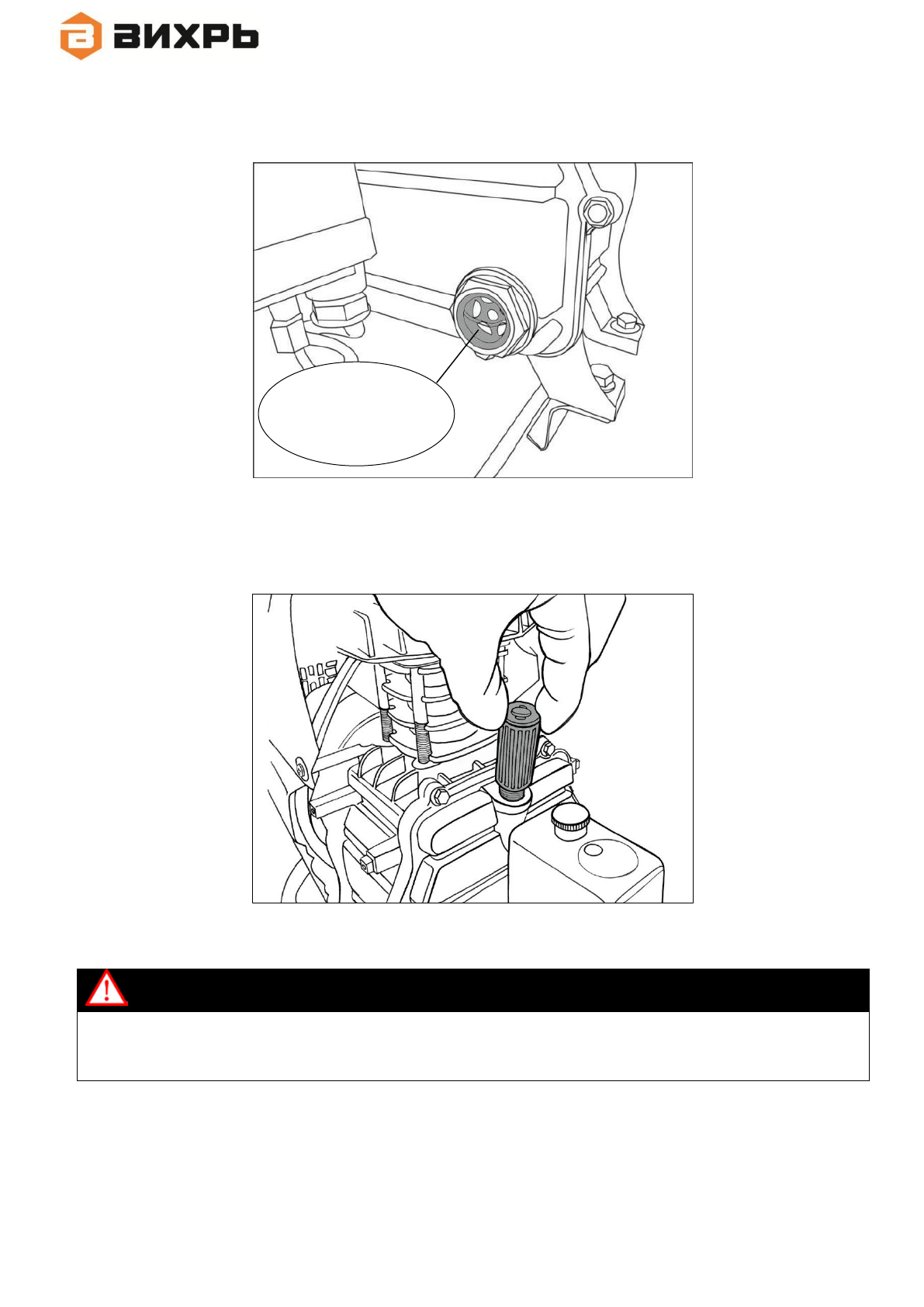 ВИХРЬ