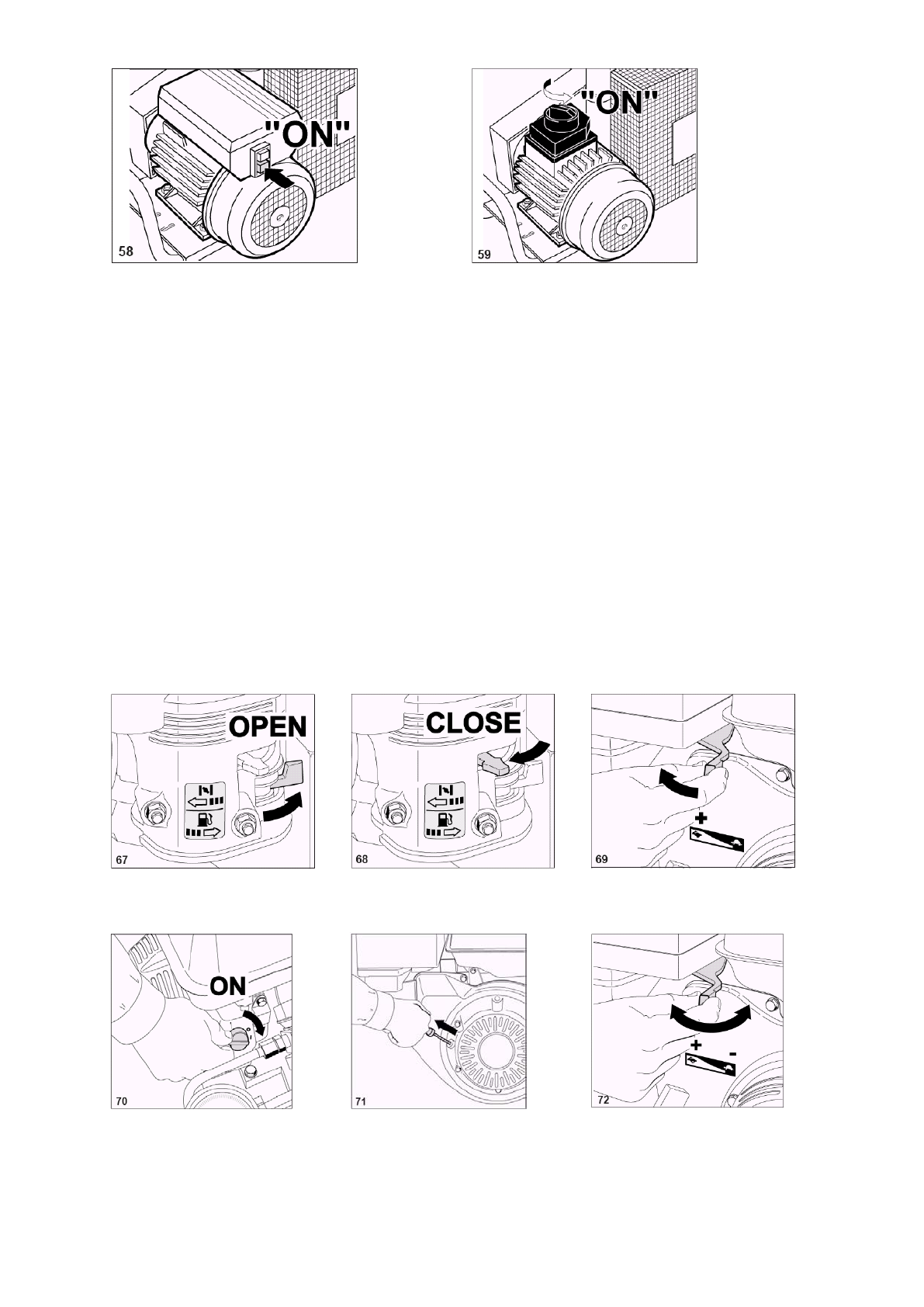 "ON"
58

"ON"
59

OPEN
67

CLOSE
68

+
69

ON
70

71

+ -
72