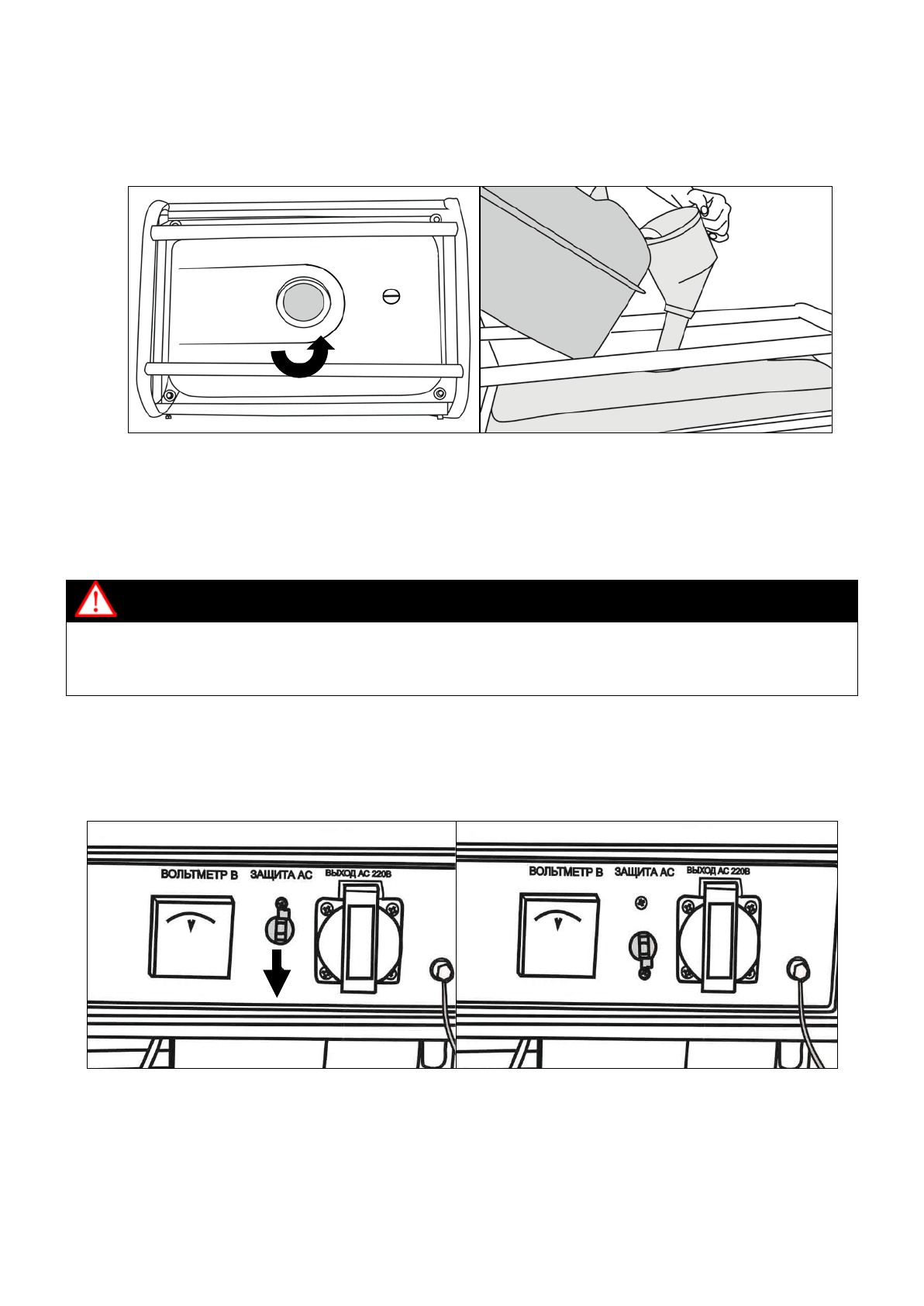 ВОЛЬТМЕТР В ЗАЩИТА АС ВЫХОД АС 220В

ВОЛЬТМЕТР В ЗАЩИТА АС ВЫХОД АС 220В