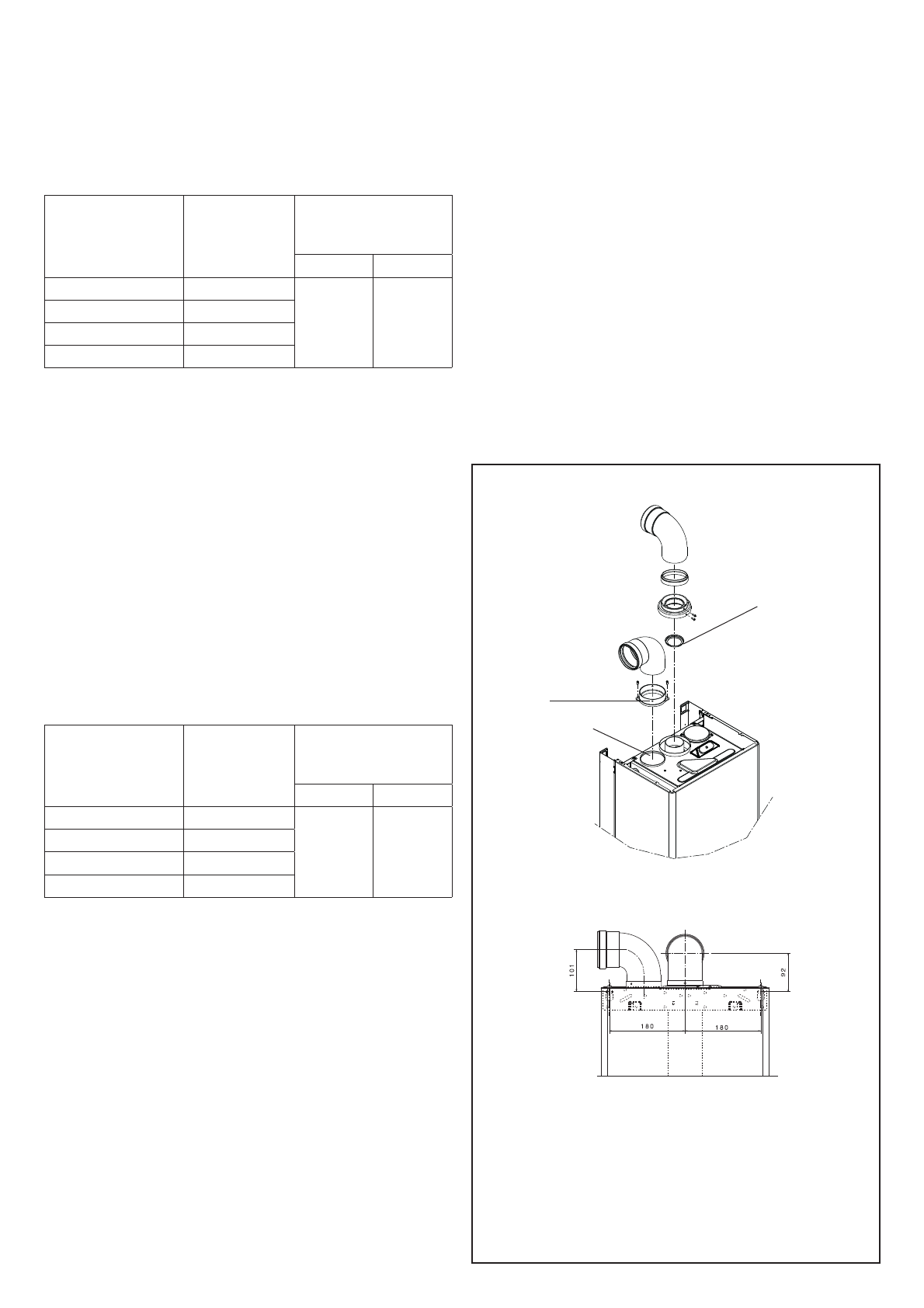 101

92

180

180