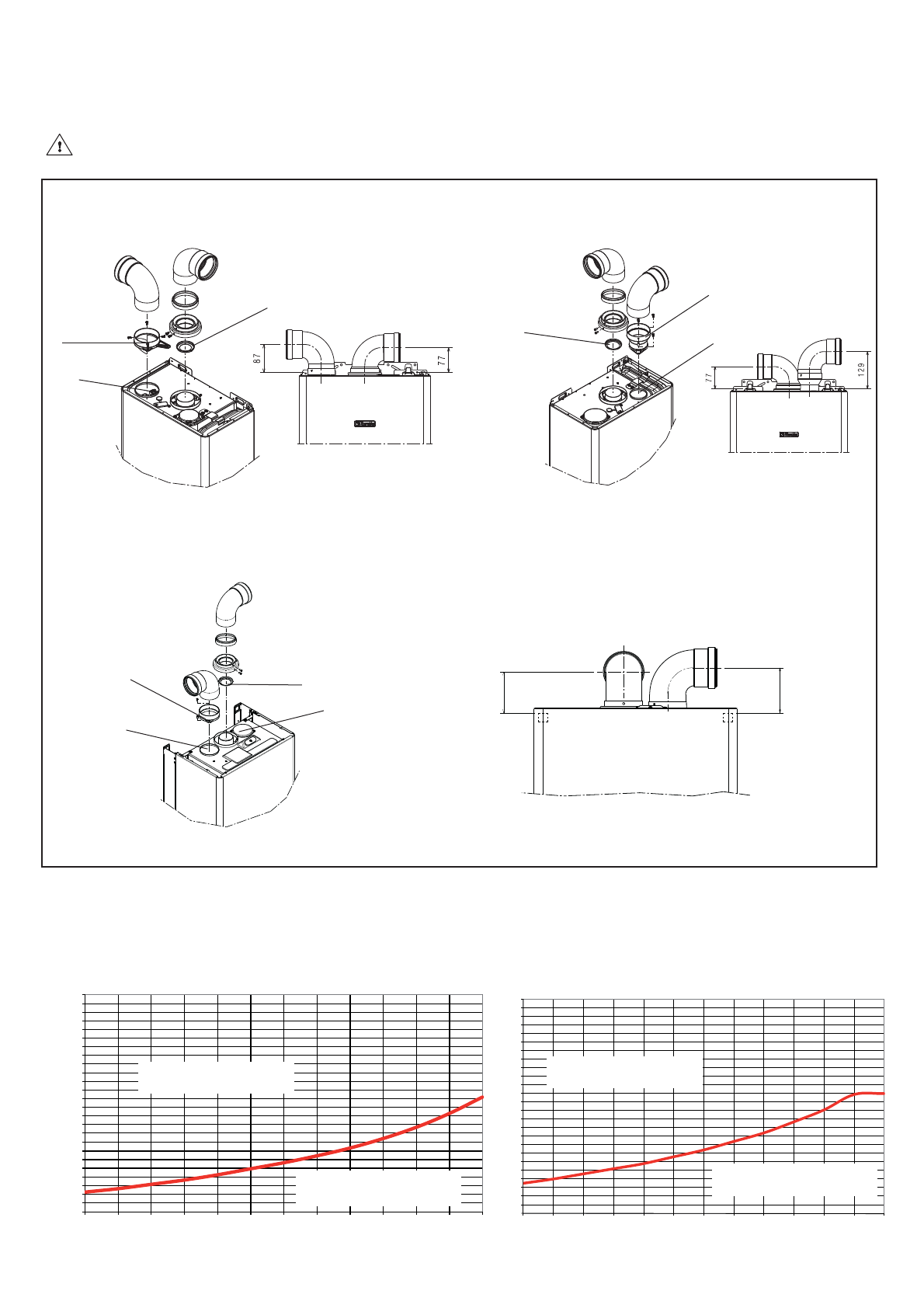 87

77

77

129