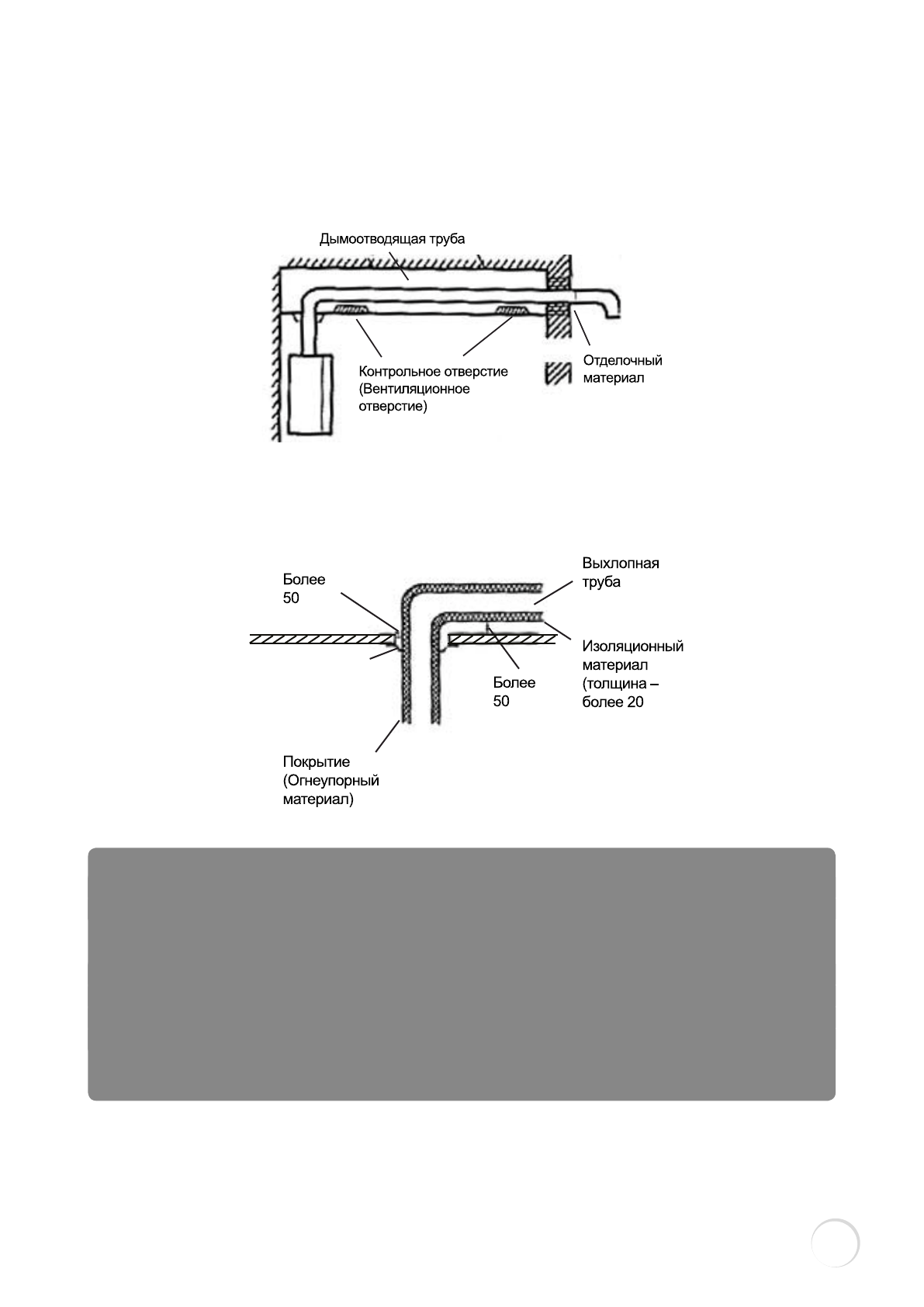 Дымоотводящая труба

Контрольное отверстие (Вентиляционное отверстие)

Отделочный материал

Более 50

Выхлопная труба

Изоляционный материал (толщина – более 20

Более 50

Покрытие (Огнеупорный материал)