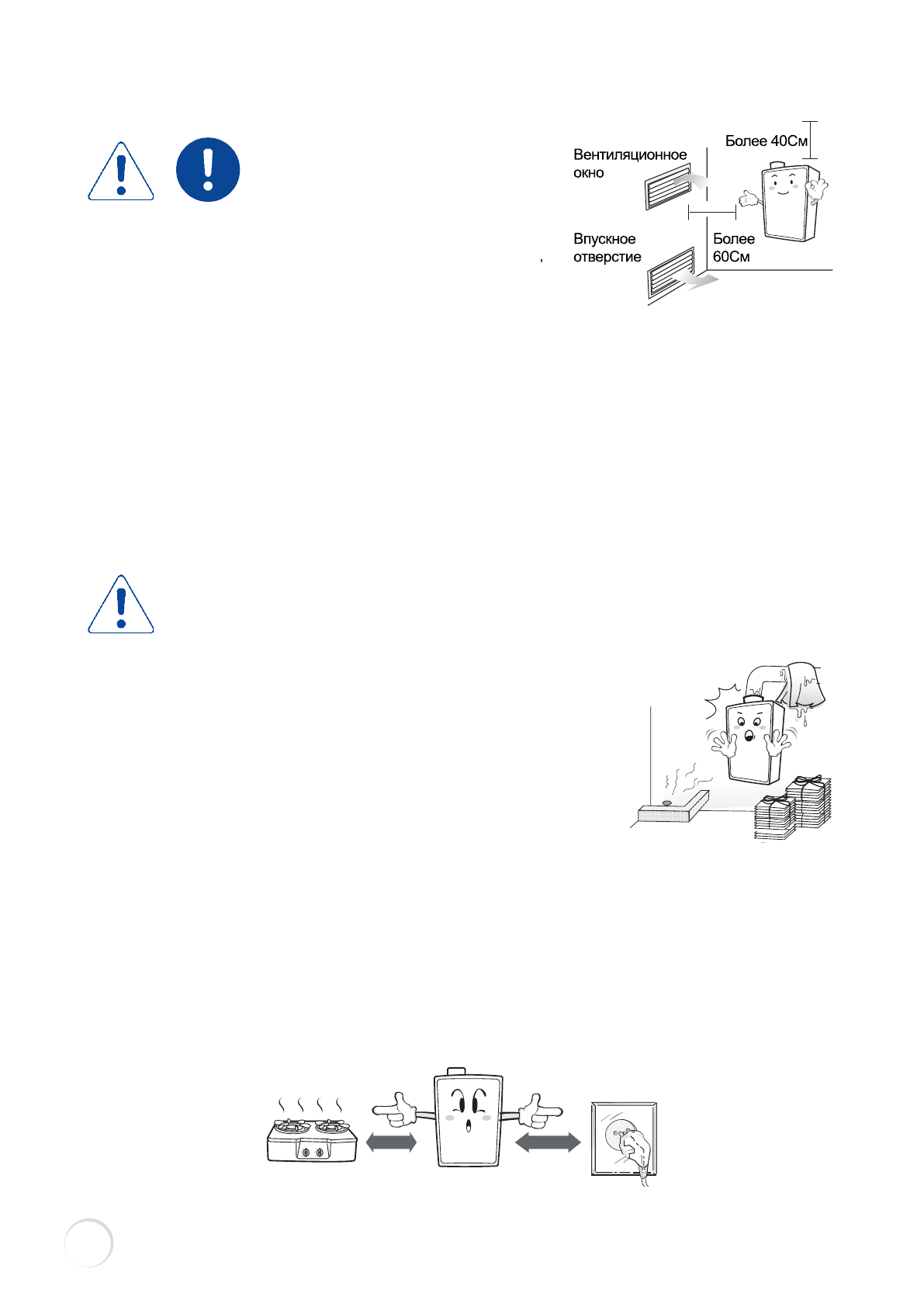 Вентиляционное окно

Более 40См

Впускное отверстие

Более 60См

,