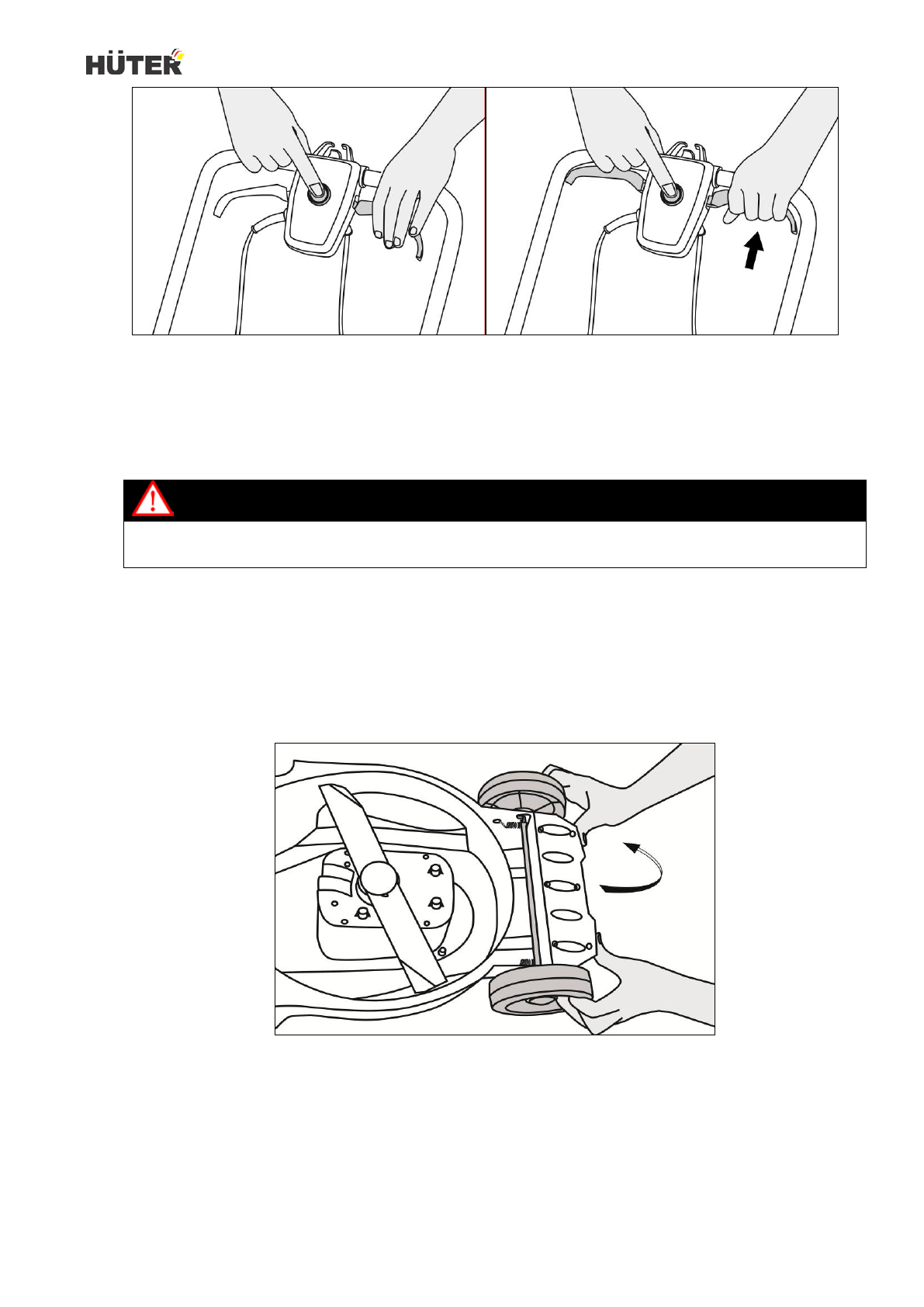 HÜTER