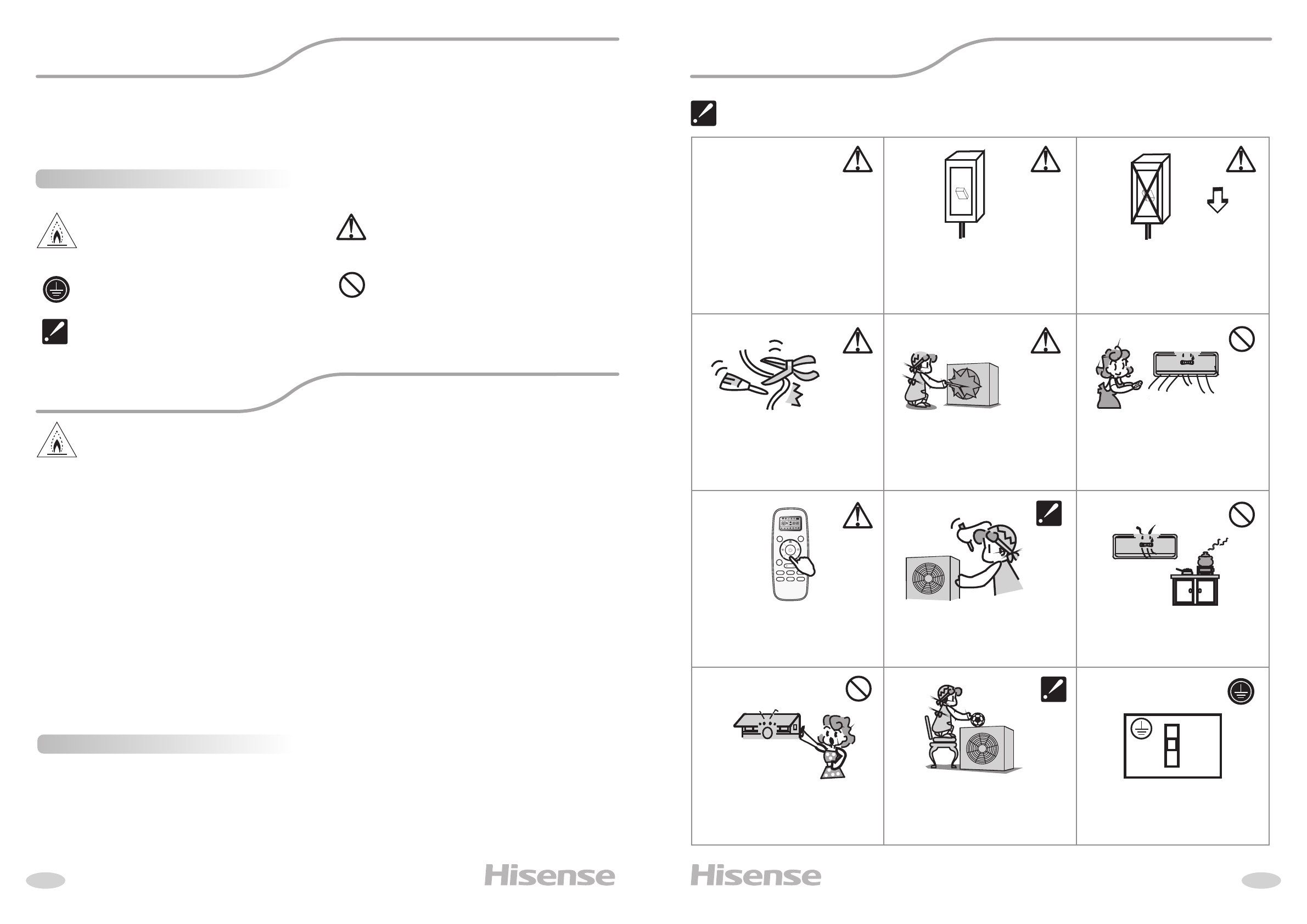 Hisense

Hisense