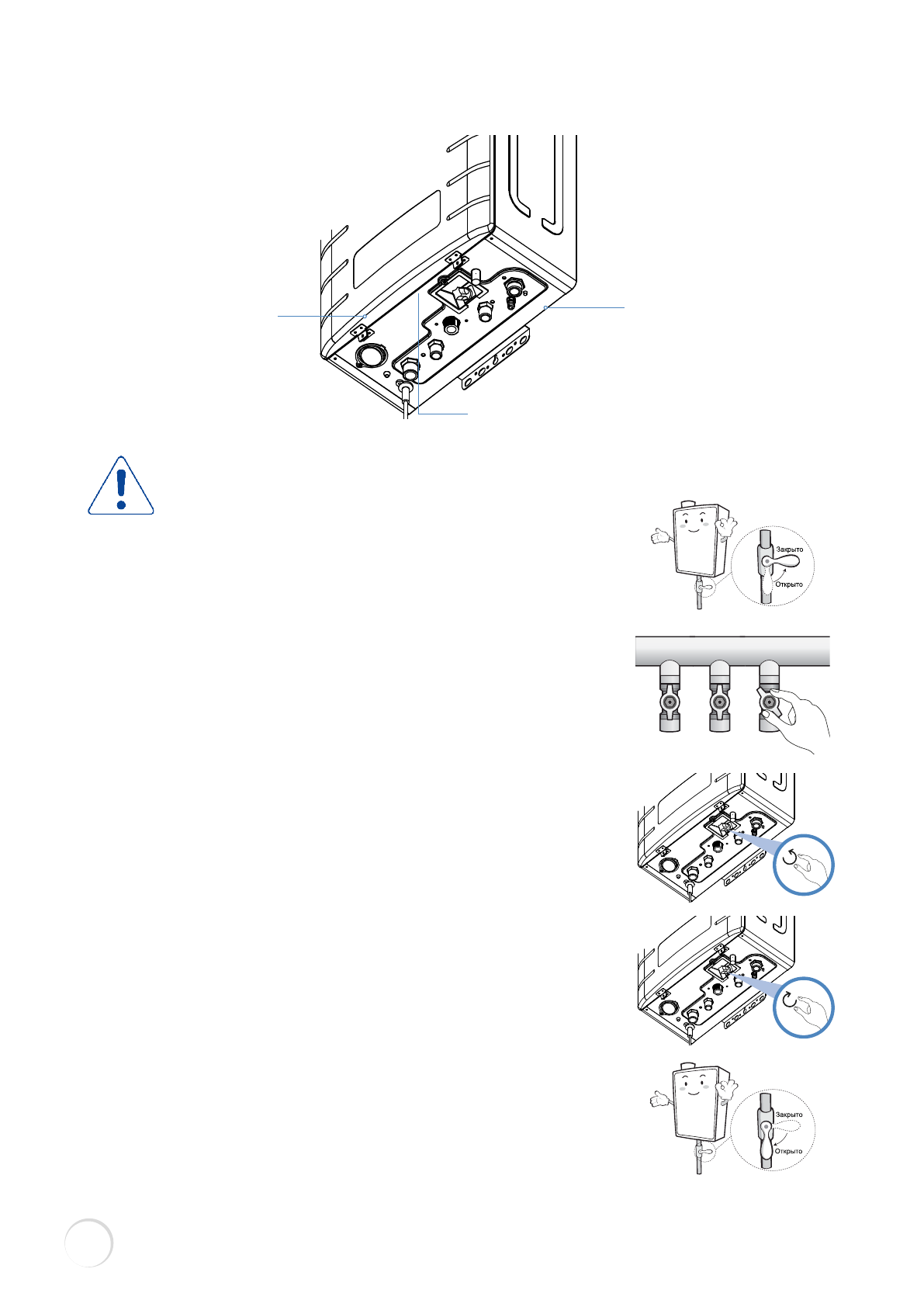 Закрыто
Открыто

Закрыто
Открыто