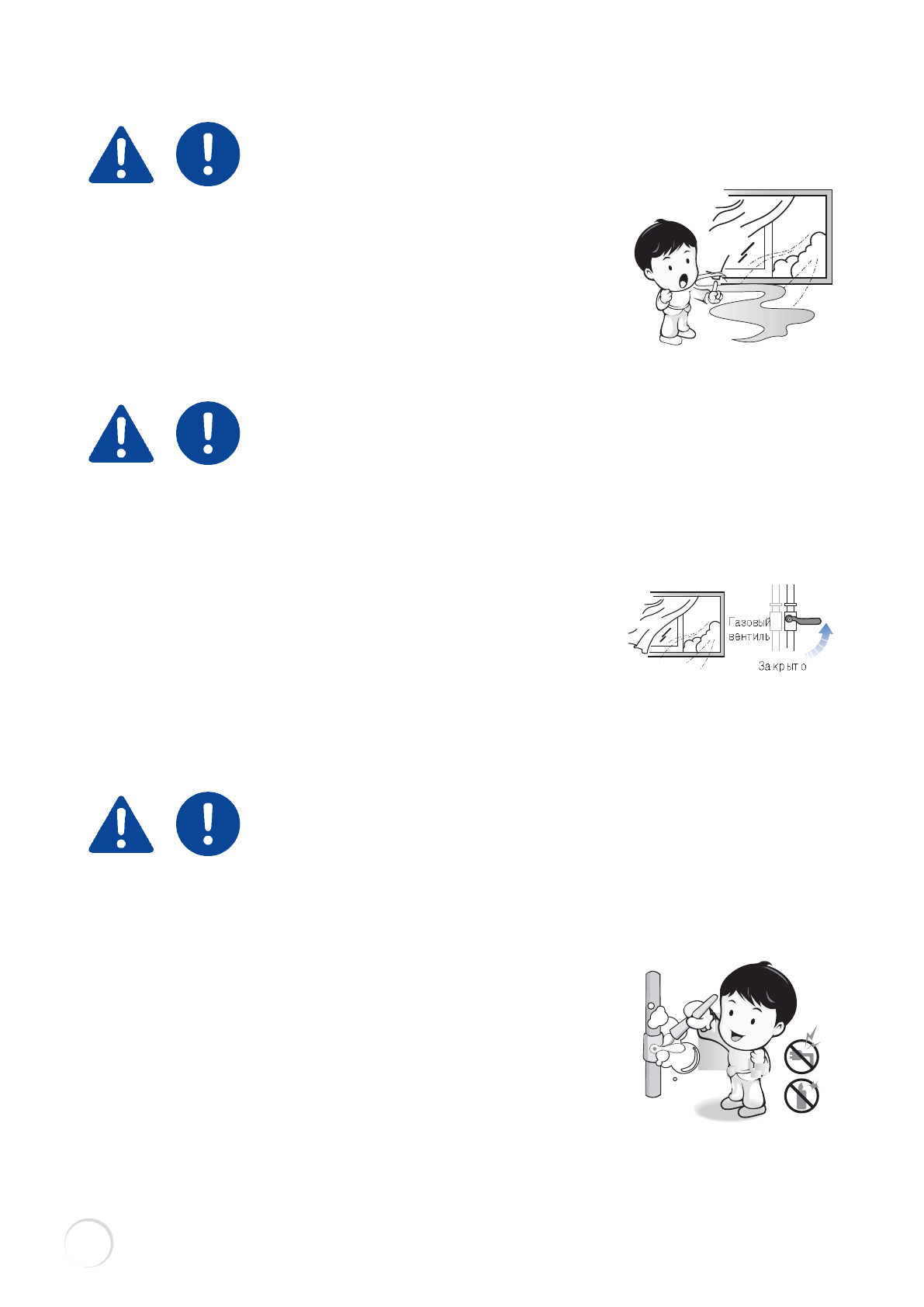 Газовый вентиль

Закрыто