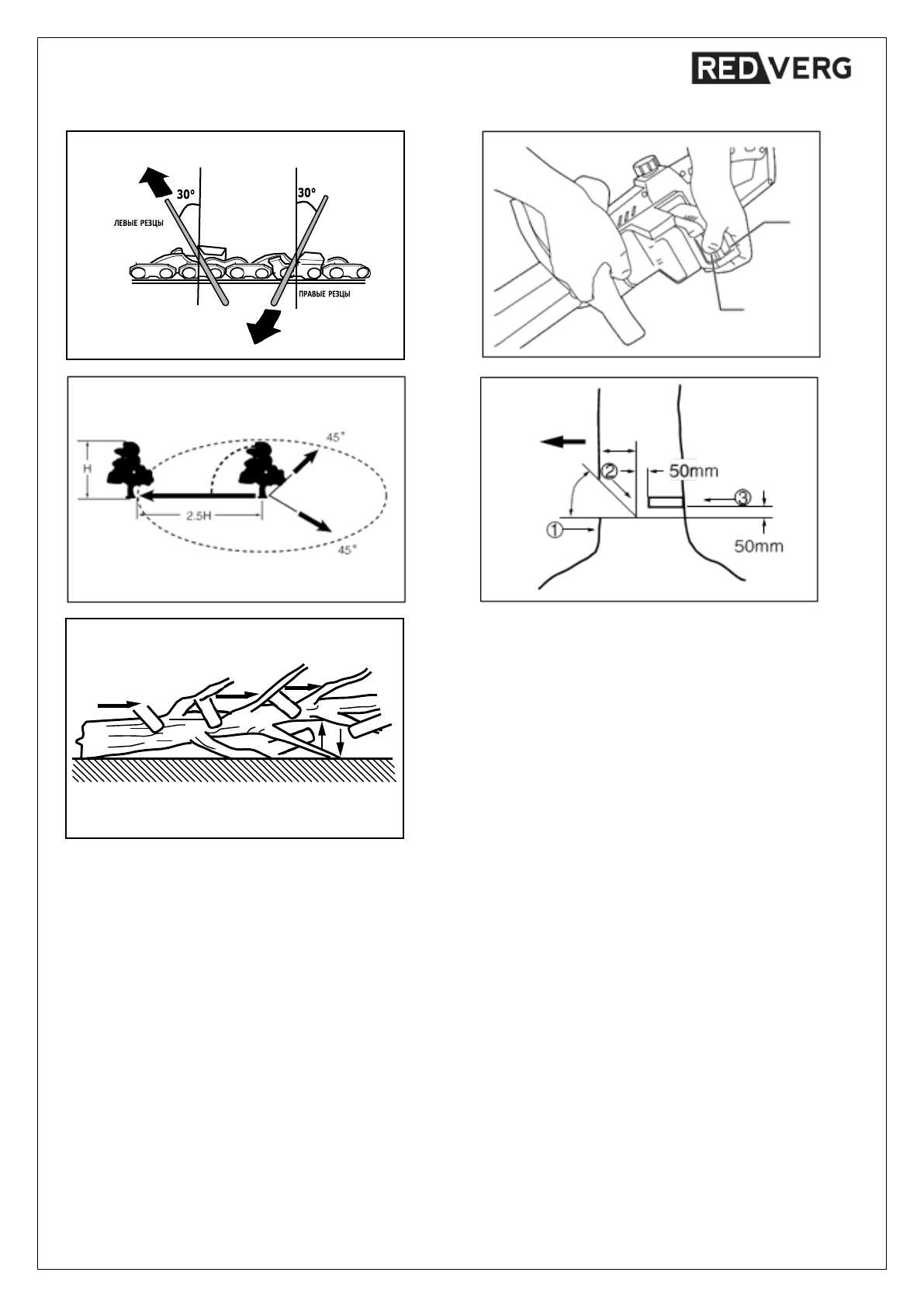 REDVERG

30°
30°
ЛЕВЫЕ РЕЗЦЫ
ПРАВЫЕ РЕЗЦЫ

H
2.5H
45°
45°

②
50mm
③
①
50mm