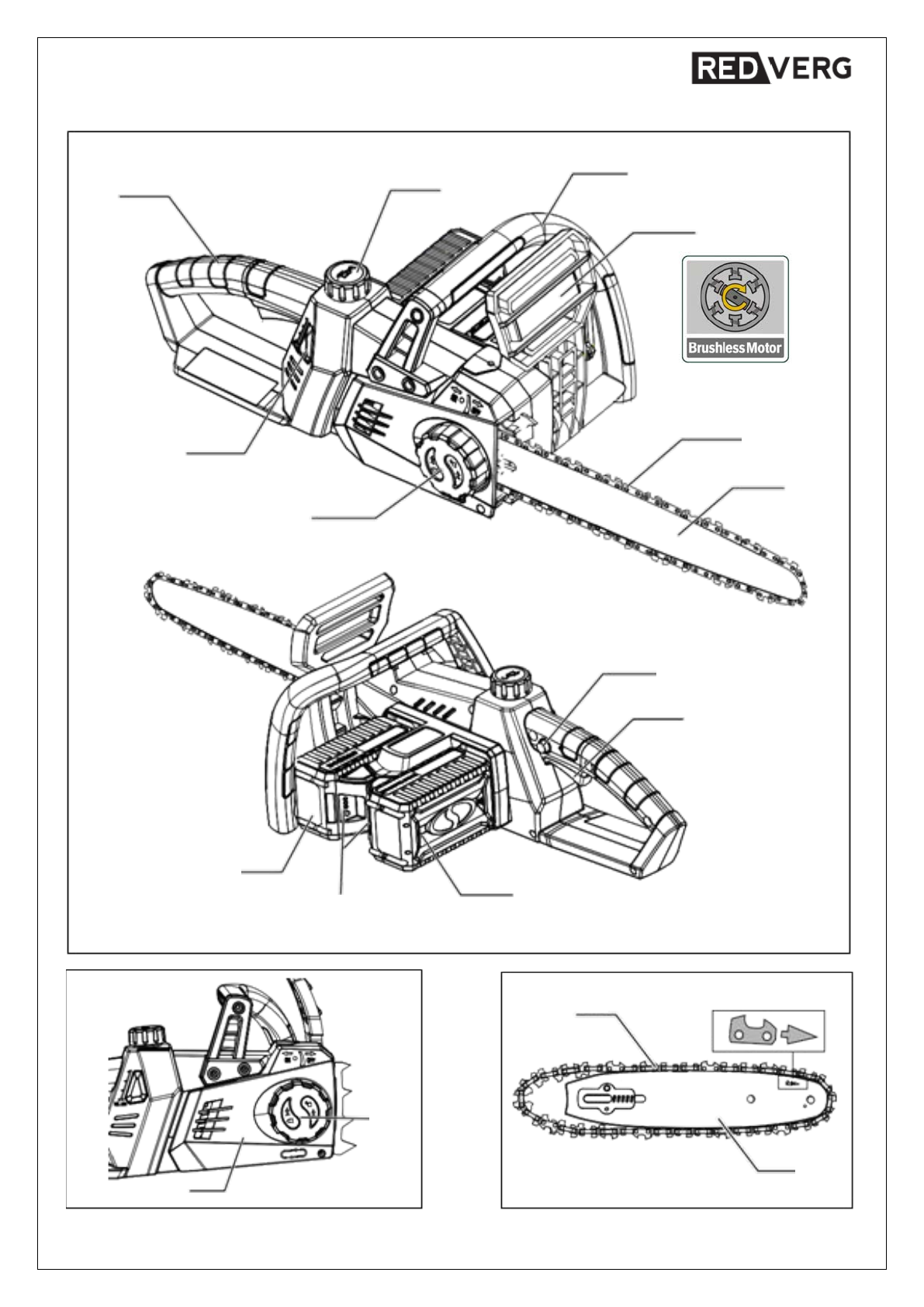 REDVERG

Brushless Motor