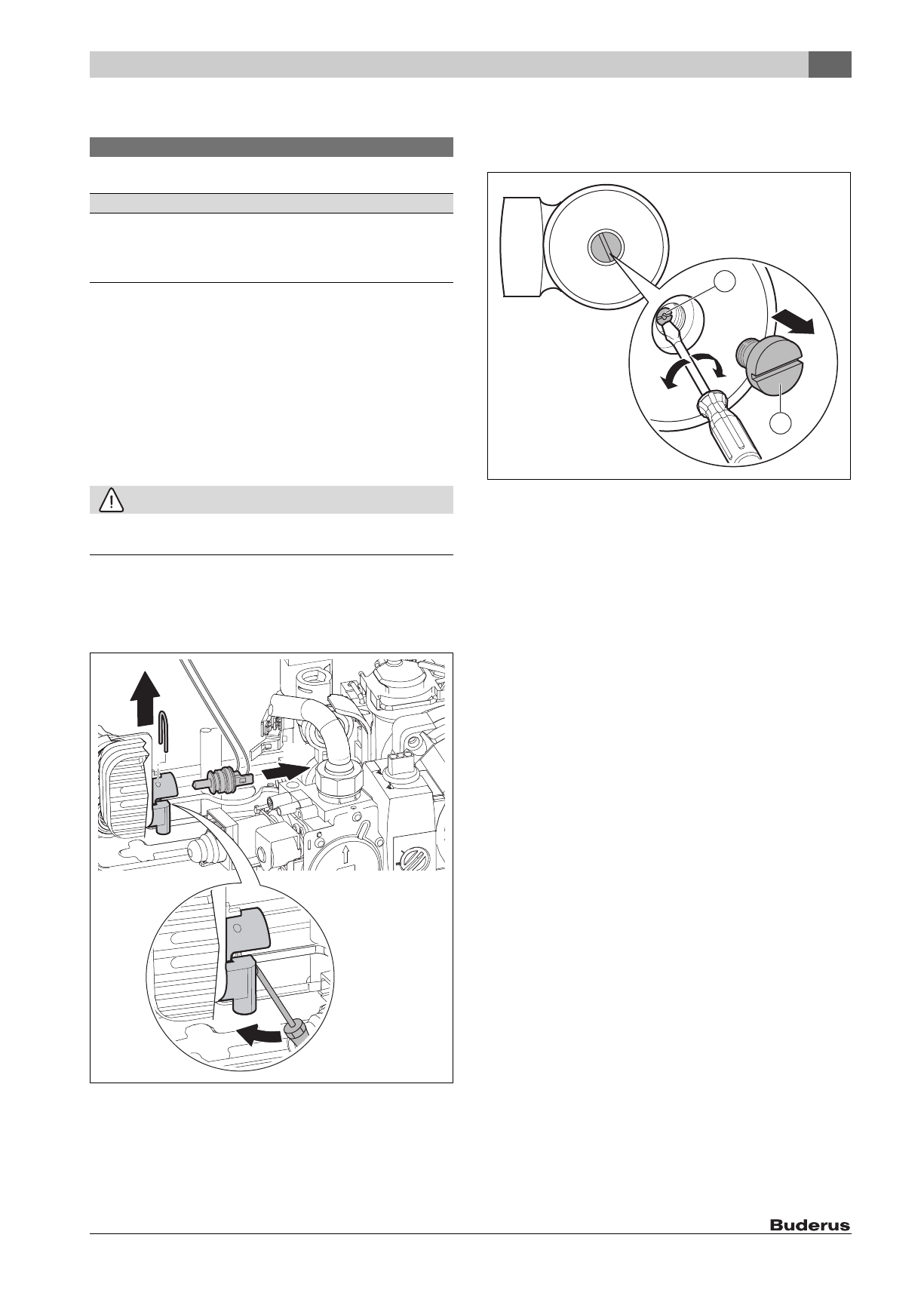 Buderus