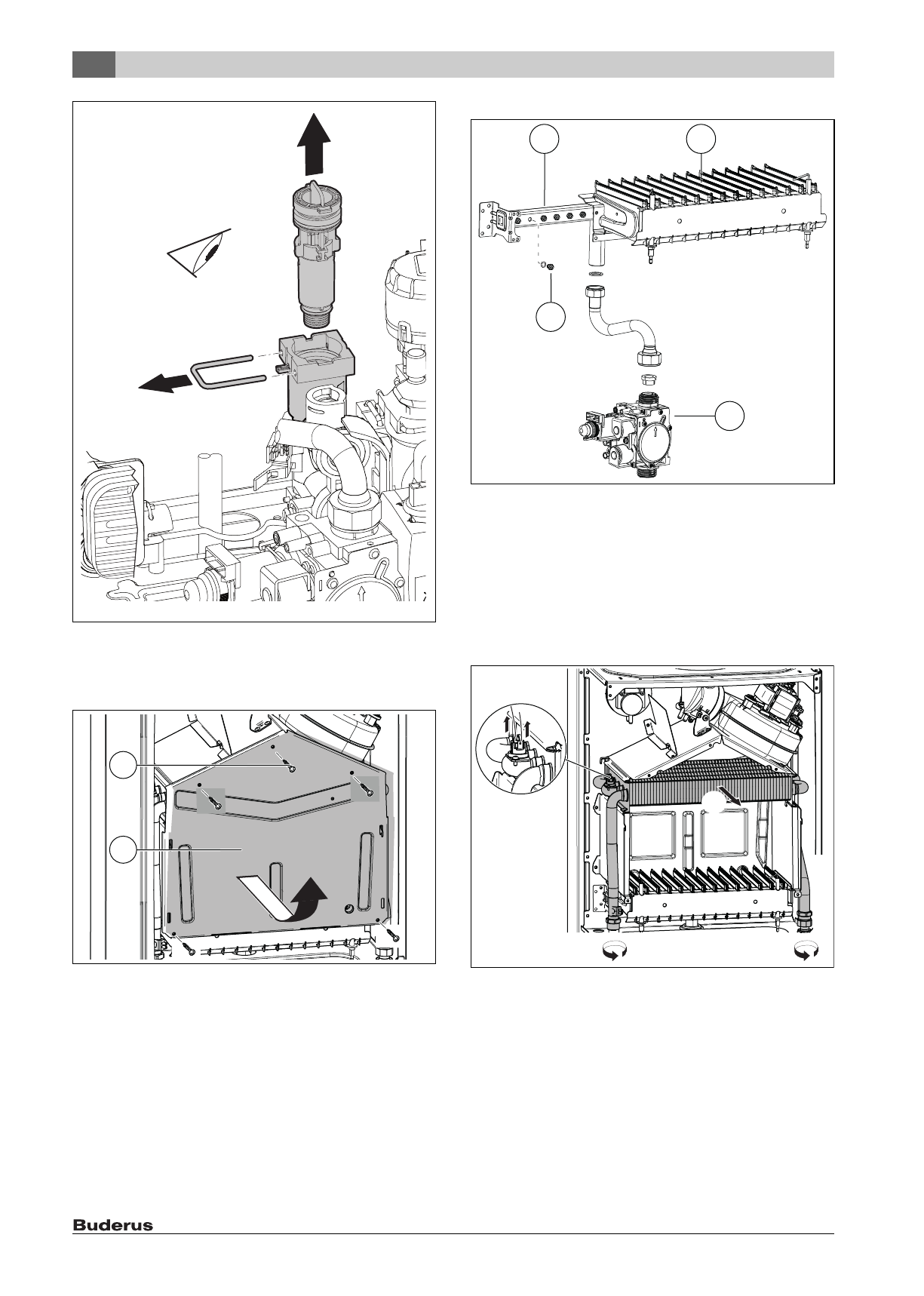 Buderus