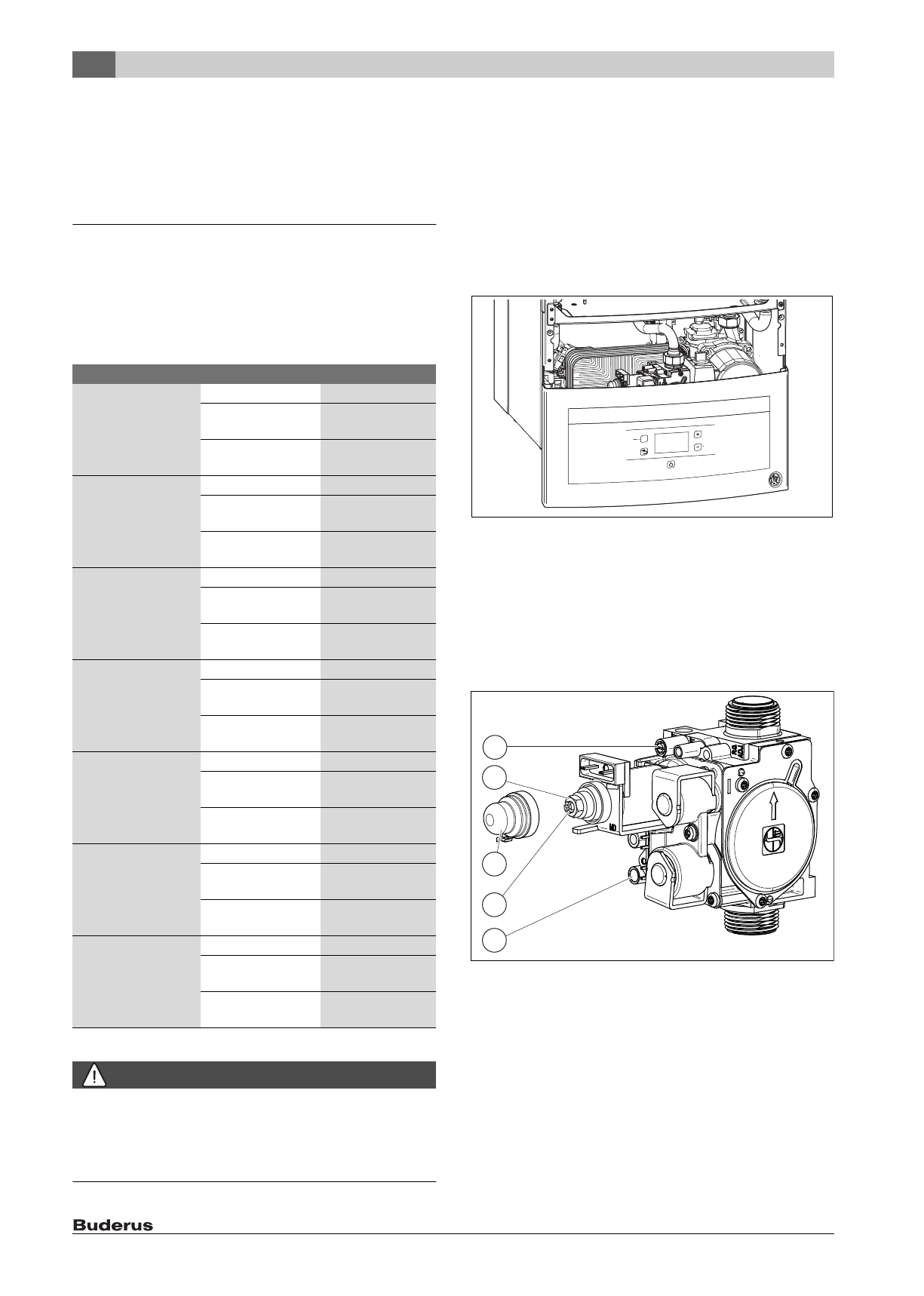 Buderus